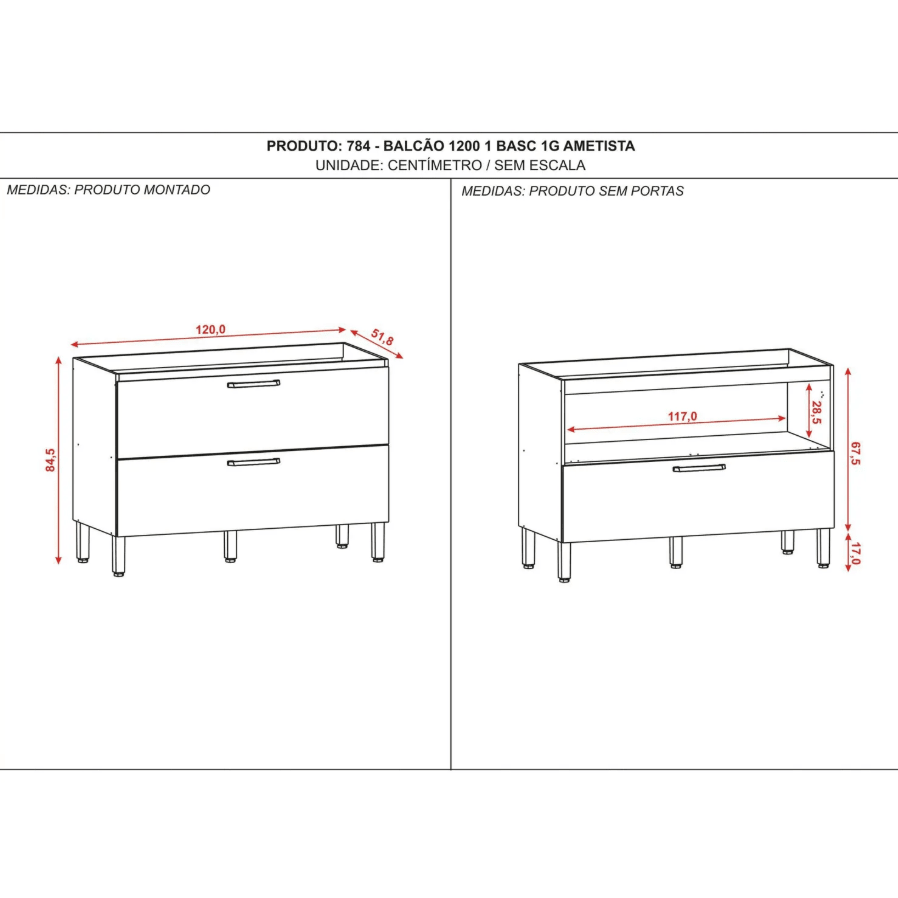 PRODUTO: 784 - BALCÃO 1200 1 BASC 1G AMETISTA
UNIDADE: CENTÍMETRO / SEM ESCALA

MEDIDAS: PRODUTO MONTADO

120,0
51,8
84,5

MEDIDAS: PRODUTO SEM PORTAS

117,0
28,5
67,5
17,0