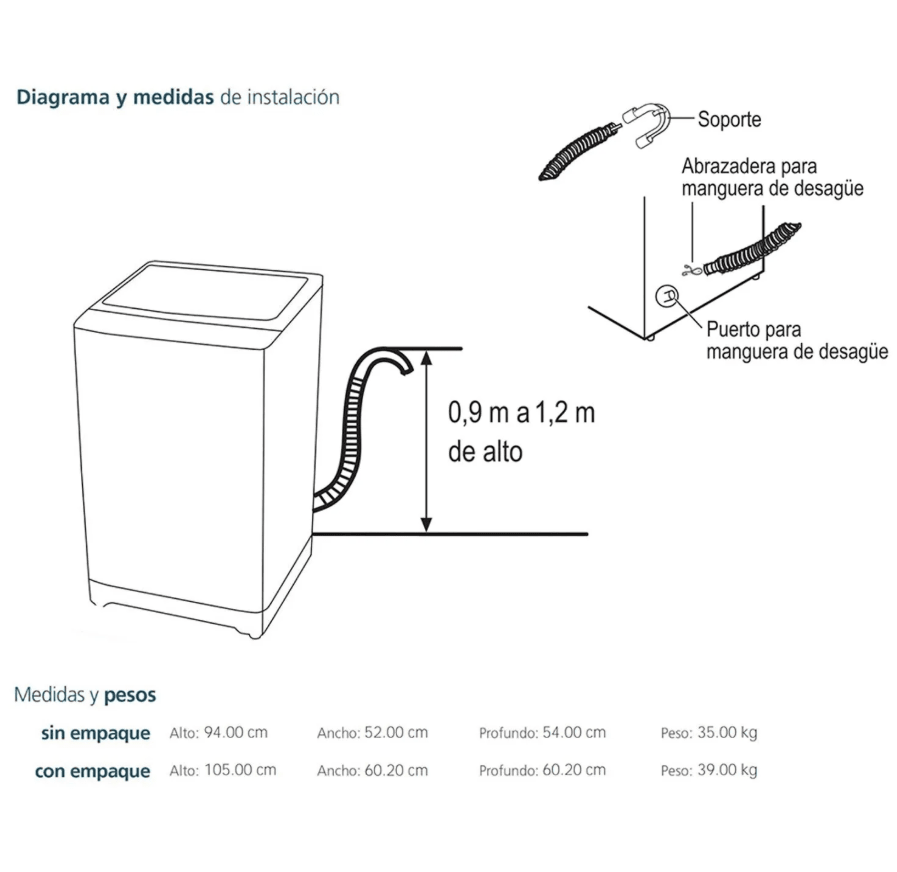 Diagrama y medidas de instalación

Soporte

Abrazadera para manguera de desagüe

Puerto para manguera de desagüe

0,9 m a 1,2 m de alto

Medidas y pesos

| | | | | |
|---|---|---|---|---|
| sin empaque | Alto: 94.00 cm | Ancho: 52.00 cm | Profundo: 54.00 cm | Peso: 35.00 kg |
| con empaque | Alto: 105.00 cm | Ancho: 60.20 cm | Profundo: 60.20 cm | Peso: 39.00 kg |