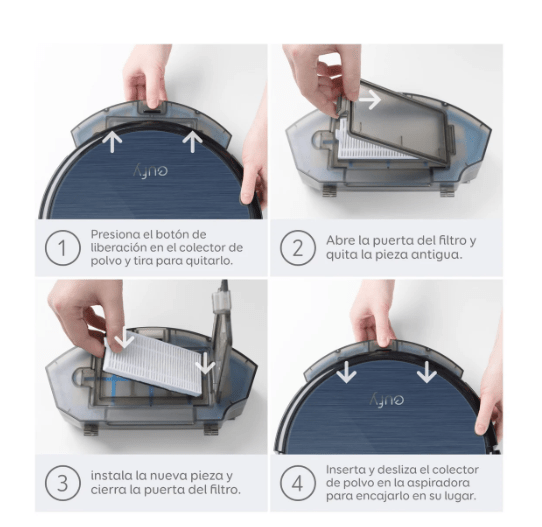 eufy

1 Presiona el botón de liberación en el colector de polvo y tira para quitarlo.

2 Abre la puerta del filtro y quita la pieza antigua.

3 instala la nueva pieza y cierra la puerta del filtro.

eufy

4 Inserta y desliza el colector de polvo en la aspiradora para encajarlo en su lugar.