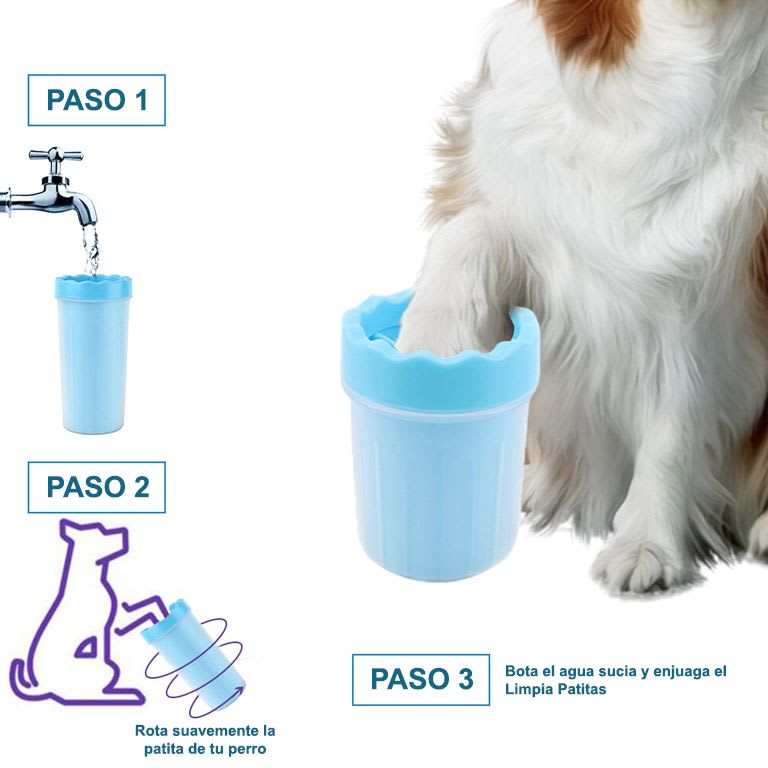 PASO 1

PASO 2

Rota suavemente la patita de tu perro

PASO 3

Bota el agua sucia y enjuaga el Limpia Patitas