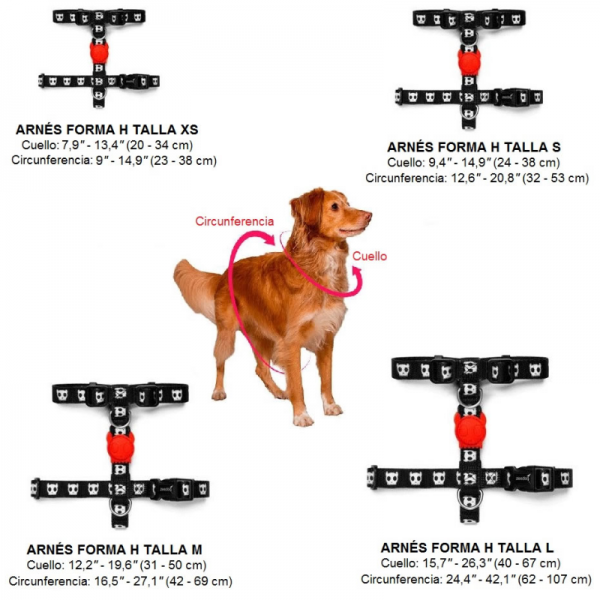 ARNÉS FORMA H TALLA XS
Cuello: 7,9" - 13,4" (20 - 34 cm)
Circunferencia: 9" - 14,9" (23 - 38 cm)

ARNÉS FORMA H TALLA S
Cuello: 9,4" - 14,9" (24 - 38 cm)
Circunferencia: 12,6" - 20,8" (32 - 53 cm)

Circunferencia

Cuello

ARNÉS FORMA H TALLA M
Cuello: 12,2" - 19,6" (31 - 50 cm)
Circunferencia: 16,5" - 27,1" (42 - 69 cm)

ARNÉS FORMA H TALLA L
Cuello: 15,7" - 26,3" (40 - 67 cm)
Circunferencia: 24,4" - 42,1" (62 - 107 cm)