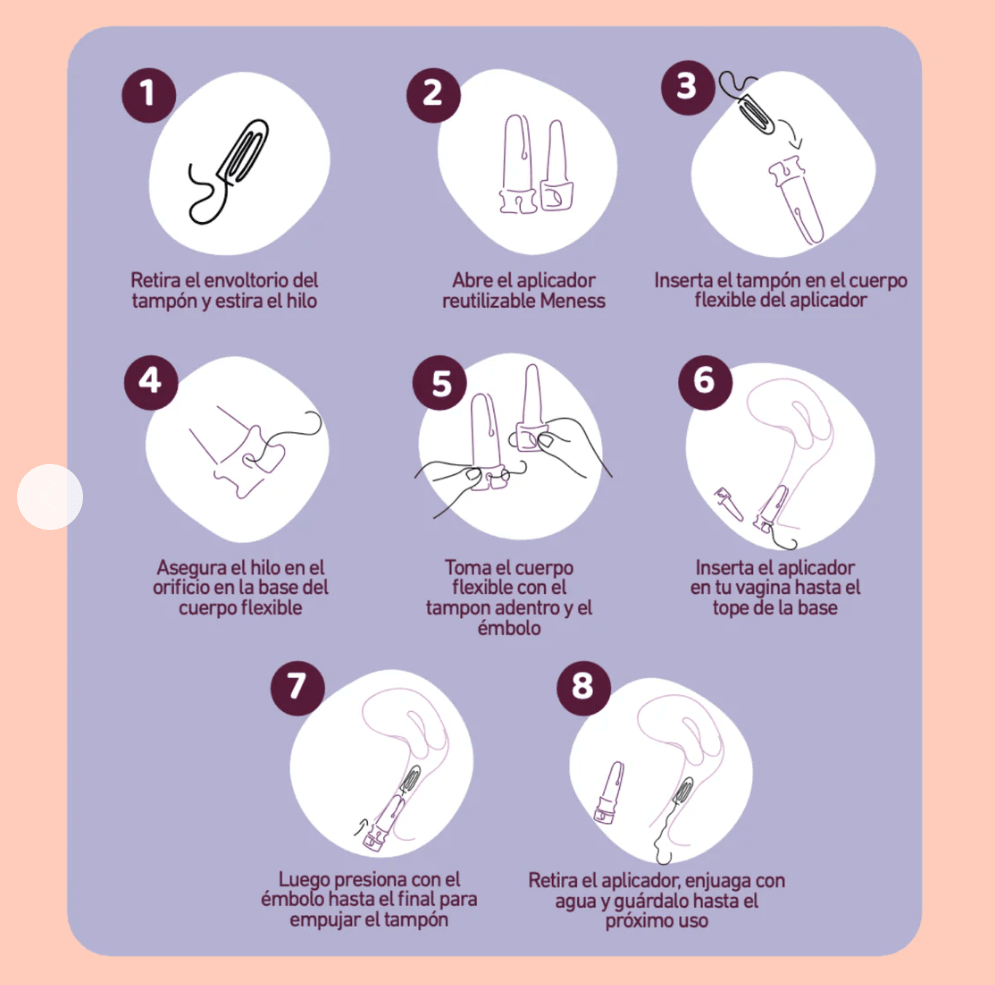 1

Retira el envoltorio del tampón y estira el hilo

2

Abre el aplicador reutilizable Meness

3

Inserta el tampón en el cuerpo flexible del aplicador

4

Asegura el hilo en el orificio en la base del cuerpo flexible

5

Toma el cuerpo flexible con el tampon adentro y el émbolo

6

Inserta el aplicador en tu vagina hasta el tope de la base

7

Luego presiona con el émbolo hasta el final para empujar el tampón

8

Retira el aplicador, enjuaga con agua y guárdalo hasta el próximo uso