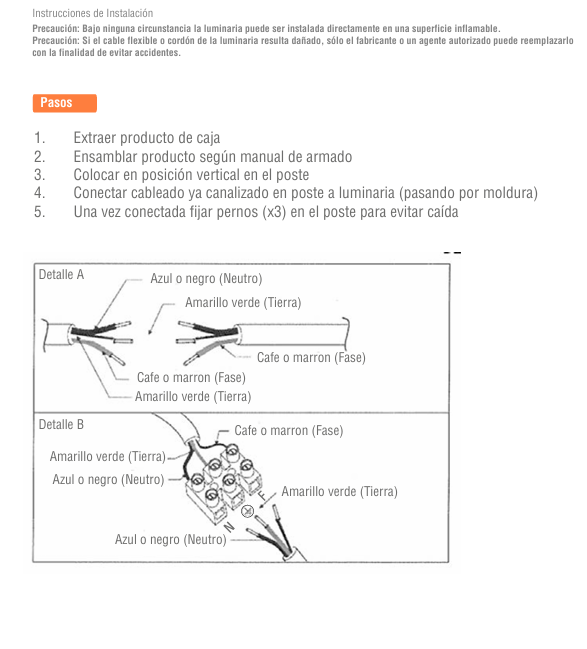 Instrucciones de Instalación

Precaución: Bajo ninguna circunstancia la luminaria puede ser instalada directamente en una superficie inflamable.
Precaución: Si el cable flexible o cordón de la luminaria resulta dañado, sólo el fabricante o un agente autorizado puede reemplazarlo con la finalidad de evitar accidentes.

Pasos

1. Extraer producto de caja
2. Ensamblar producto según manual de armado
3. Colocar en posición vertical en el poste
4. Conectar cableado ya canalizado en poste a luminaria (pasando por moldura)
5. Una vez conectada fijar pernos (x3) en el poste para evitar caída

Detalle A
Azul o negro (Neutro)
Amarillo verde (Tierra)
Cafe o marron (Fase)
Cafe o marron (Fase)
Amarillo verde (Tierra)

Detalle B
Cafe o marron (Fase)
Amarillo verde (Tierra)
Azul o negro (Neutro)
Amarillo verde (Tierra)
F
N
Azul o negro (Neutro)