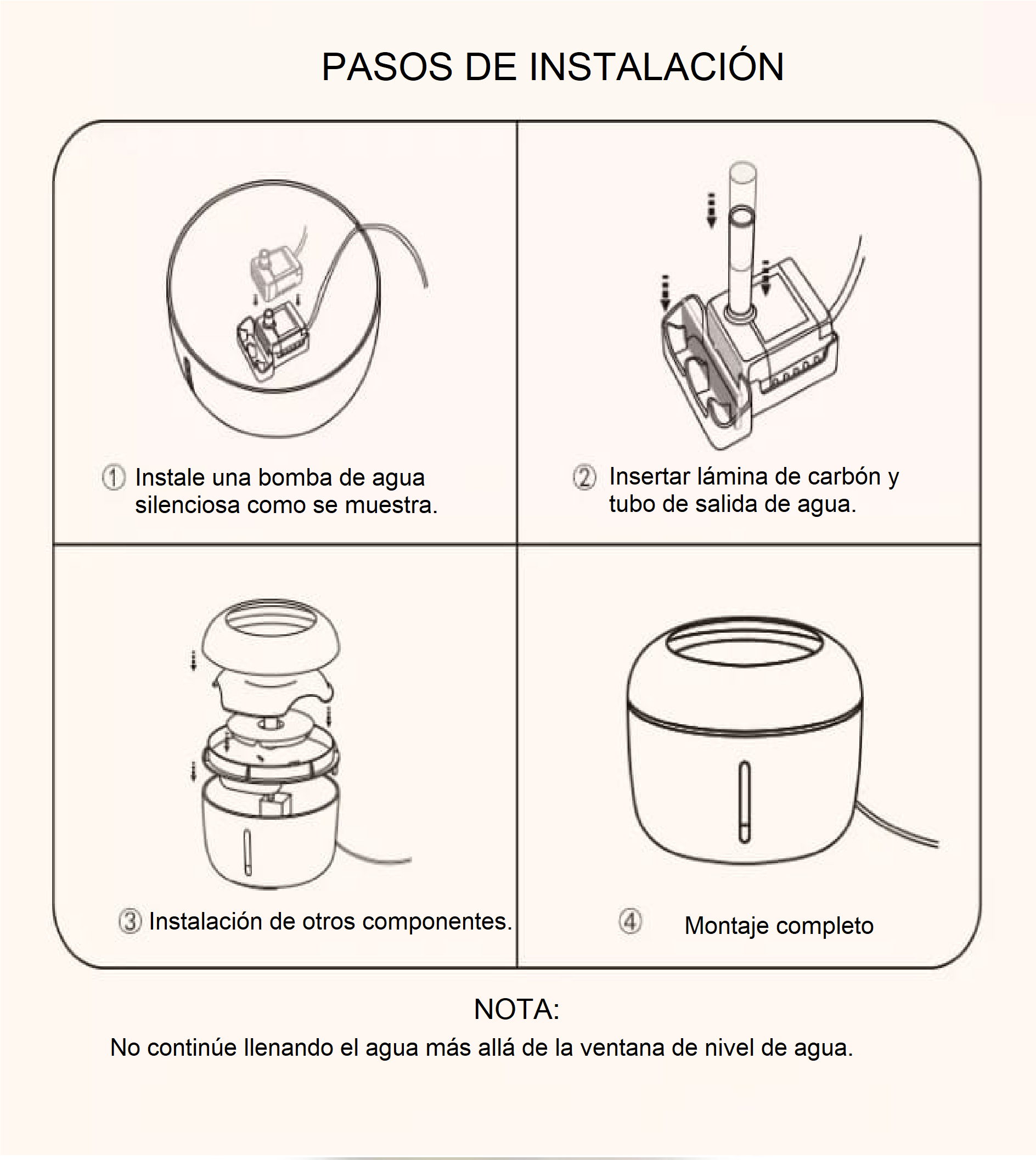 PASOS DE INSTALACIÓN

① Instale una bomba de agua silenciosa como se muestra.

② Insertar lámina de carbón y tubo de salida de agua.

③ Instalación de otros componentes.

④ Montaje completo

NOTA:
No continúe llenando el agua más allá de la ventana de nivel de agua.