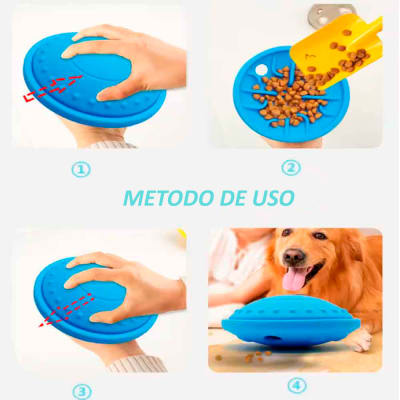 ①

②

METODO DE USO

③

④