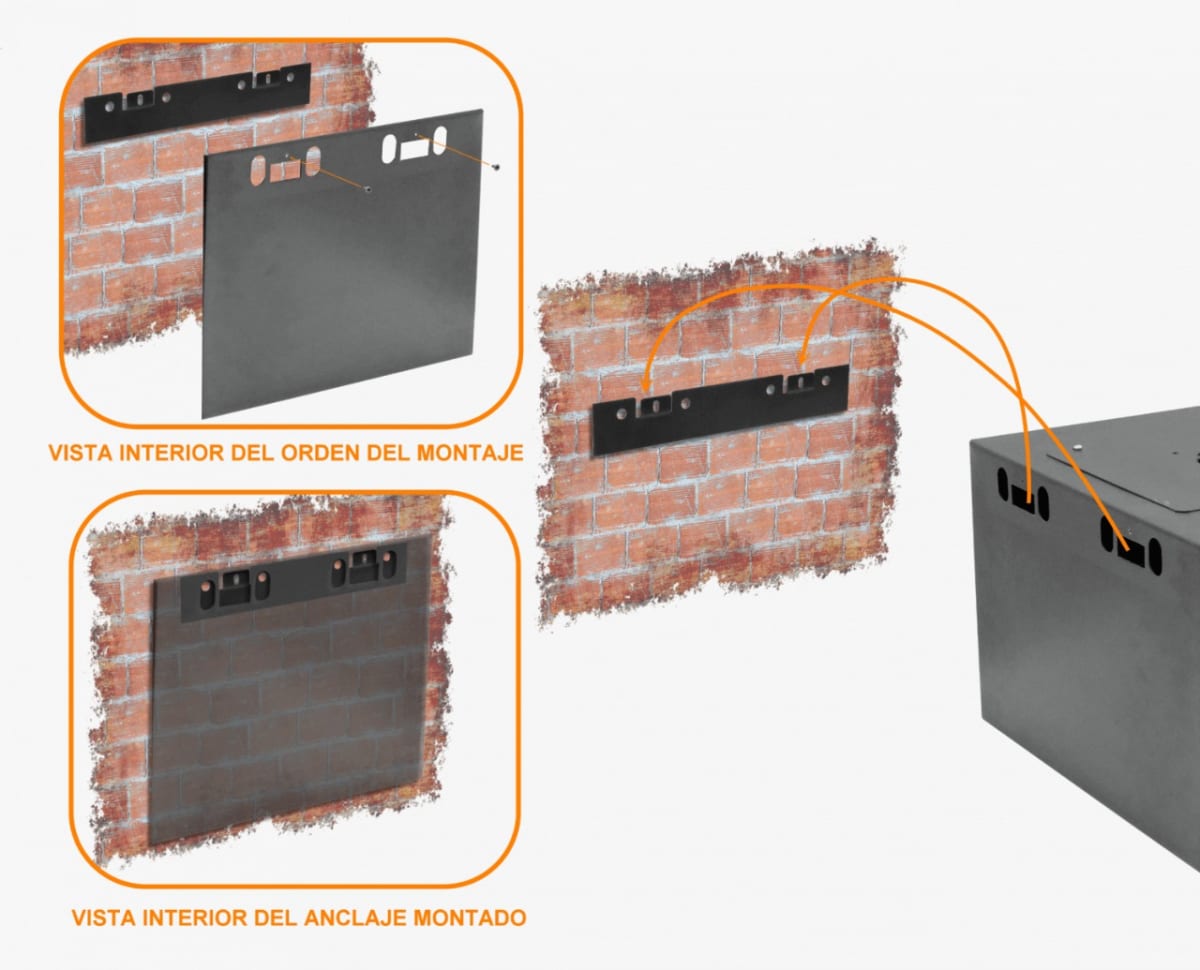 VISTA INTERIOR DEL ORDEN DEL MONTAJE

VISTA INTERIOR DEL ANCLAJE MONTADO