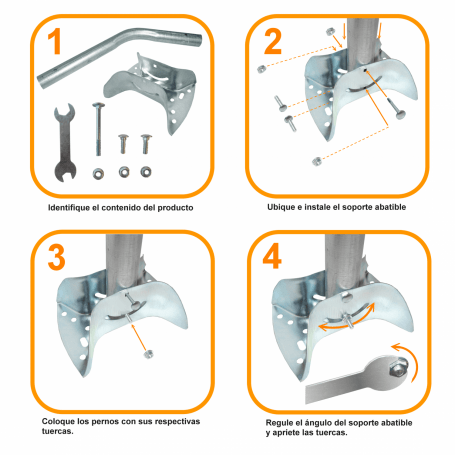 1

Identifique el contenido del producto

2

Ubique e instale el soporte abatible

3

Coloque los pernos con sus respectivas tuercas.

4

Regule el ángulo del soporte abatible y apriete las tuercas.