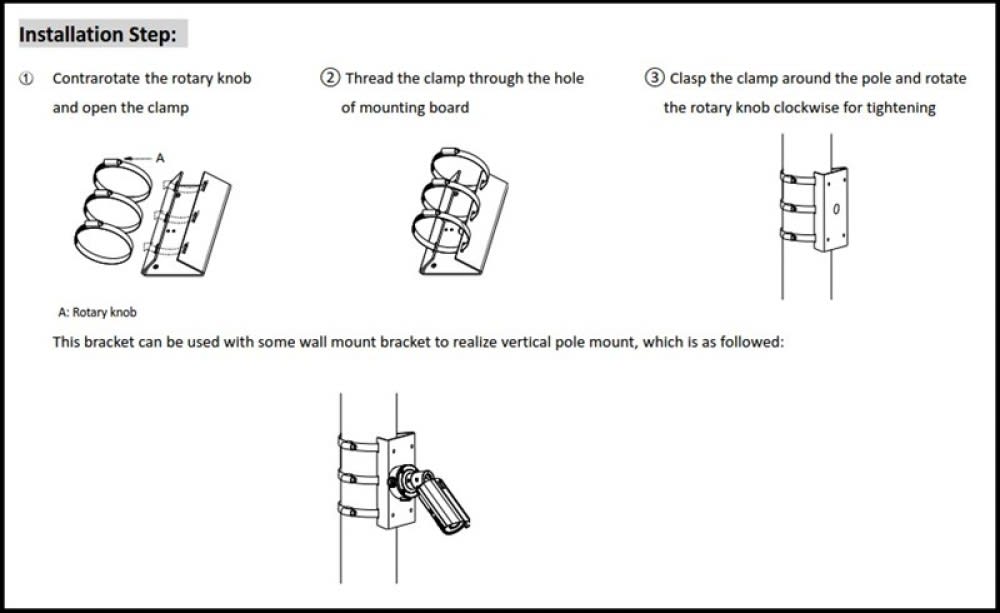 Installation Step:

① Contrarotate the rotary knob and open the clamp

② Thread the clamp through the hole of mounting board

③ Clasp the clamp around the pole and rotate the rotary knob clockwise for tightening

A

A: Rotary knob

This bracket can be used with some wall mount bracket to realize vertical pole mount, which is as followed: