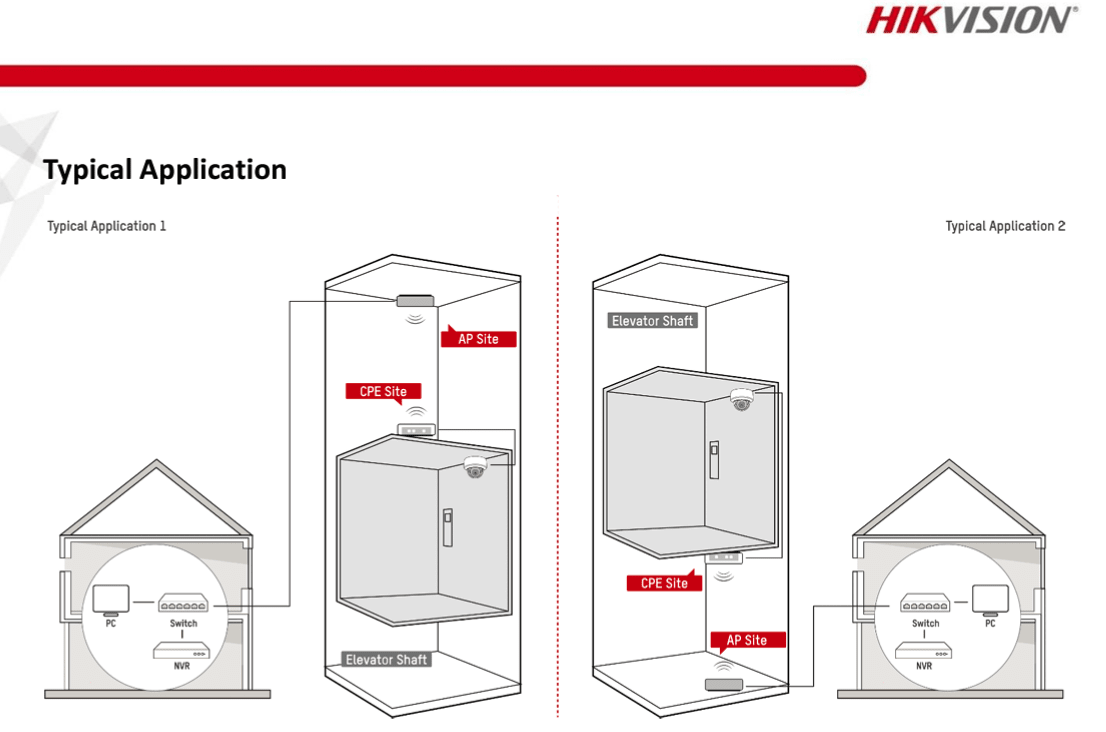 HIKVISION®

Typical Application

Typical Application 1

AP Site

CPE Site

PC

Switch

NVR

Elevator Shaft

Typical Application 2

Elevator Shaft

CPE Site

AP Site

Switch

PC

NVR