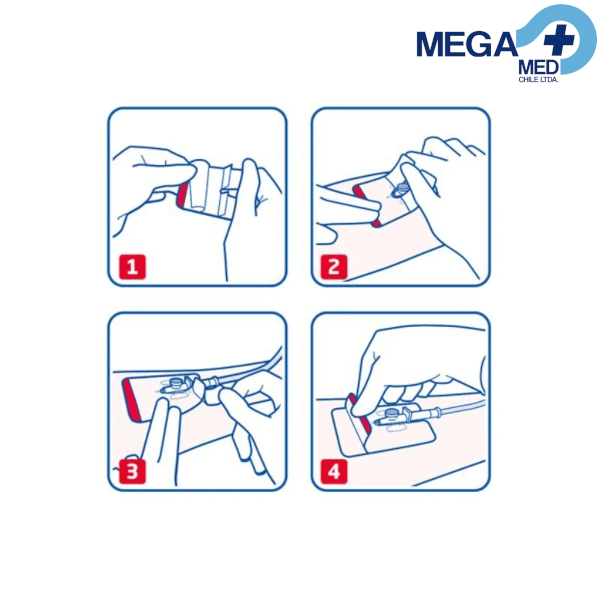 MEGA MED CHILE LTDA.

1

2

3

4