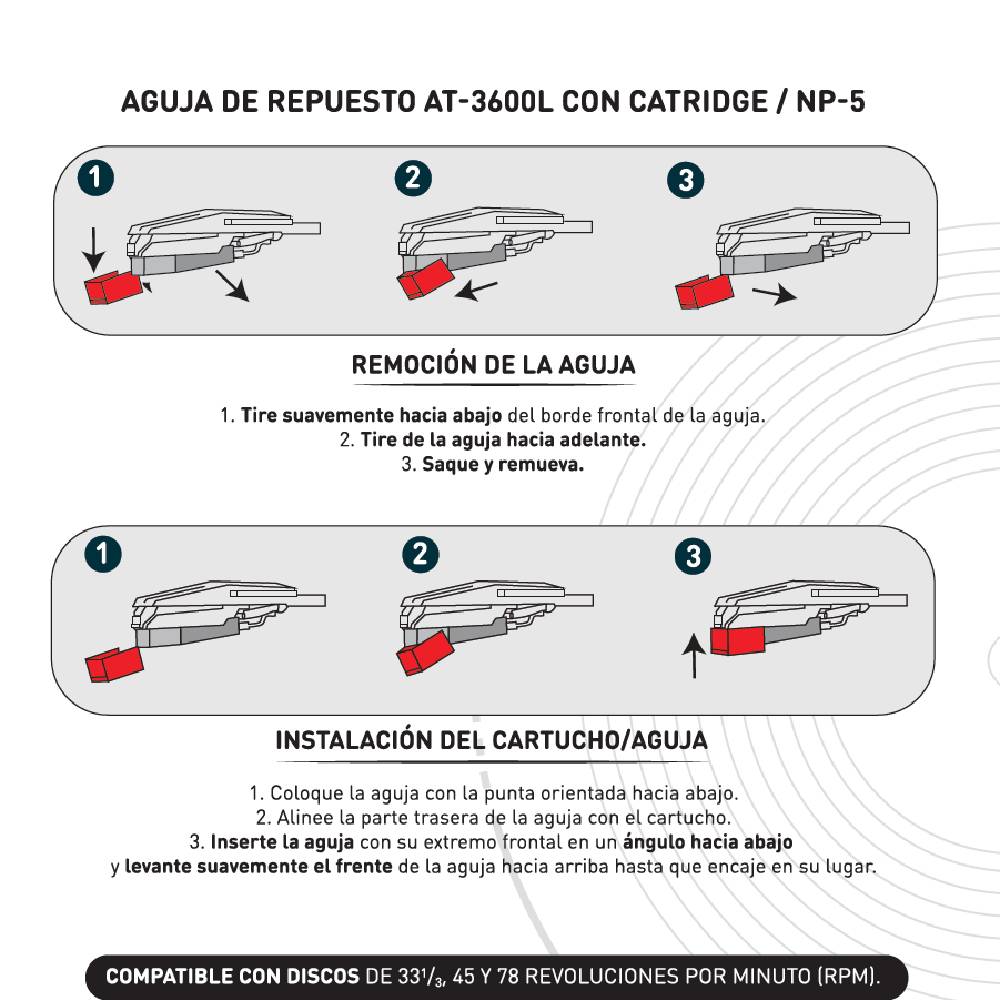 AGUJA DE REPUESTO AT-3600L CON CATRIDGE / NP-5

1

2

3

REMOCIÓN DE LA AGUJA

1. Tire suavemente hacia abajo del borde frontal de la aguja.
2. Tire de la aguja hacia adelante.
3. Saque y remueva.

1

2

3

INSTALACIÓN DEL CARTUCHO/AGUJA

1. Coloque la aguja con la punta orientada hacia abajo.
2. Alinee la parte trasera de la aguja con el cartucho.
3. Inserte la aguja con su extremo frontal en un ángulo hacia abajo y levante suavemente el frente de la aguja hacia arriba hasta que encaje en su lugar.

COMPATIBLE CON DISCOS DE $33^1/_3$, 45 Y 78 REVOLUCIONES POR MINUTO (RPM).