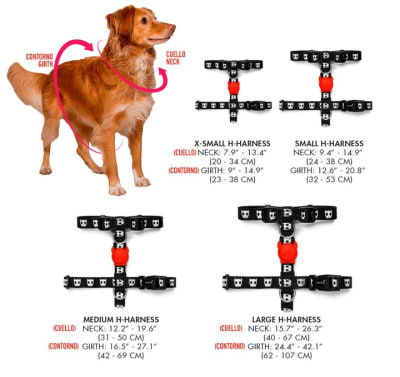 CONTORNO
GIRTH

CUELLO
NECK

X-SMALL H-HARNESS
(CUELLO) NECK: 7.9" - 13.4"
(20 - 34 CM)
(CONTORNO) GIRTH: 9" - 14.9"
(23 - 38 CM)

SMALL H-HARNESS
NECK: 9.4" - 14.9"
(24 - 38 CM)
GIRTH: 12.6" - 20.8"
(32 - 53 CM)

MEDIUM H-HARNESS
(CUELLO) NECK: 12.2" - 19.6"
(31 - 50 CM)
(CONTORNO) GIRTH: 16.5" - 27.1"
(42 - 69 CM)

LARGE H-HARNESS
(CUELLO) NECK: 15.7" - 26.3"
(40 - 67 CM)
(CONTORNO) GIRTH: 24.4" - 42.1"
(62 - 107 CM)