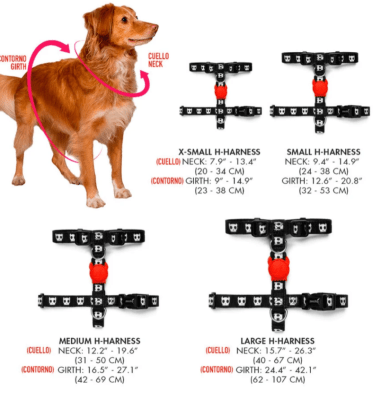 CONTORNO GIRTH

CUELLO NECK

X-SMALL H-HARNESS
(CUELLO) NECK: 7.9" - 13.4"
(20 - 34 CM)
(CONTORNO) GIRTH: 9" - 14.9"
(23 - 38 CM)

SMALL H-HARNESS
NECK: 9.4" - 14.9"
(24 - 38 CM)
GIRTH: 12.6" - 20.8"
(32 - 53 CM)

MEDIUM H-HARNESS
(CUELLO) NECK: 12.2" - 19.6"
(31 - 50 CM)
(CONTORNO) GIRTH: 16.5" - 27.1"
(42 - 69 CM)

LARGE H-HARNESS
(CUELLO) NECK: 15.7" - 26.3"
(40 - 67 CM)
(CONTORNO) GIRTH: 24.4" - 42.1"
(62 - 107 CM)