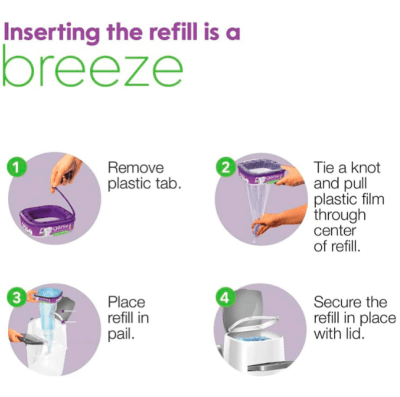 Inserting the refill is a
breeze

1 Remove plastic tab.

2 Tie a knot and pull plastic film through center of refill.

3 Place refill in pail.

4 Secure the refill in place with lid.