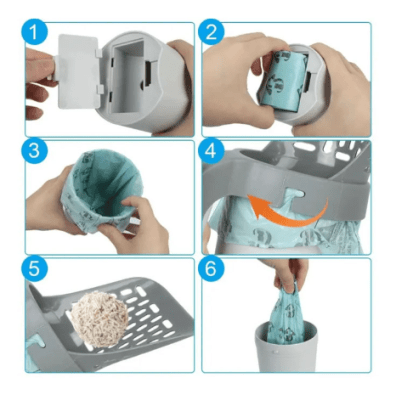 1
2
3
4
5
6