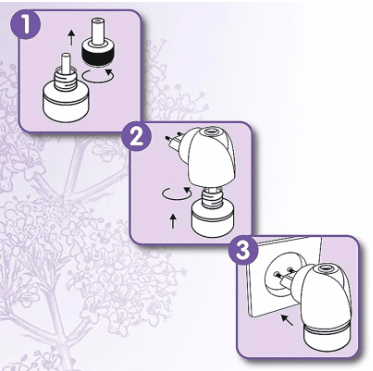 1

2

3