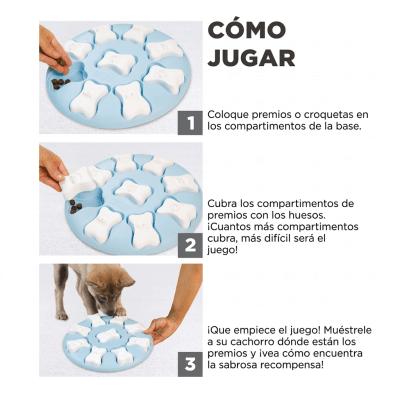 CÓMO JUGAR

1

Coloque premios o croquetas en los compartimentos de la base.

2

Cubra los compartimentos de premios con los huesos. ¡Cuantos más compartimentos cubra, más difícil será el juego!

3

¡Que empiece el juego! Muéstrele a su cachorro dónde están los premios y ¡vea cómo encuentra la sabrosa recompensa!