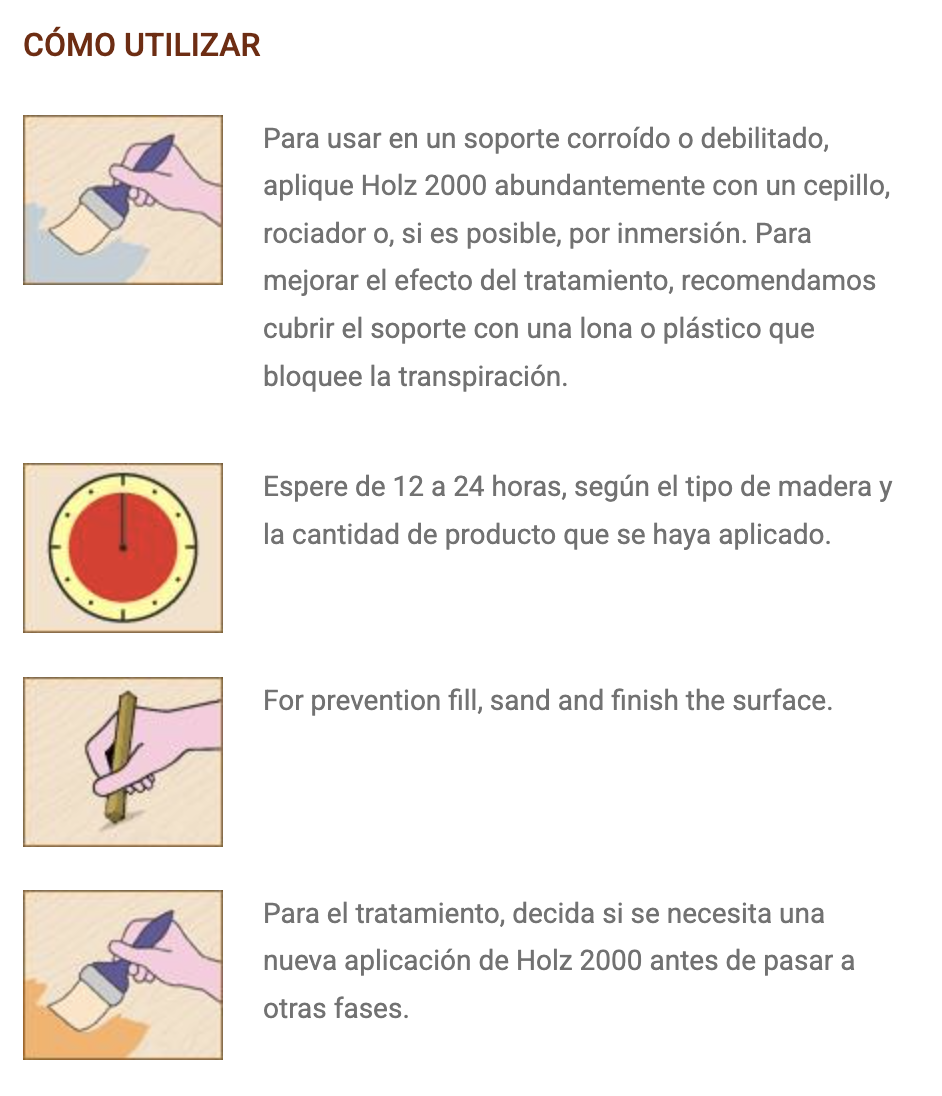 CÓMO UTILIZAR

Para usar en un soporte corroído o debilitado, aplique Holz 2000 abundantemente con un cepillo, rociador o, si es posible, por inmersión. Para mejorar el efecto del tratamiento, recomendamos cubrir el soporte con una lona o plástico que bloquee la transpiración.

Espere de 12 a 24 horas, según el tipo de madera y la cantidad de producto que se haya aplicado.

For prevention fill, sand and finish the surface.

Para el tratamiento, decida si se necesita una nueva aplicación de Holz 2000 antes de pasar a otras fases.