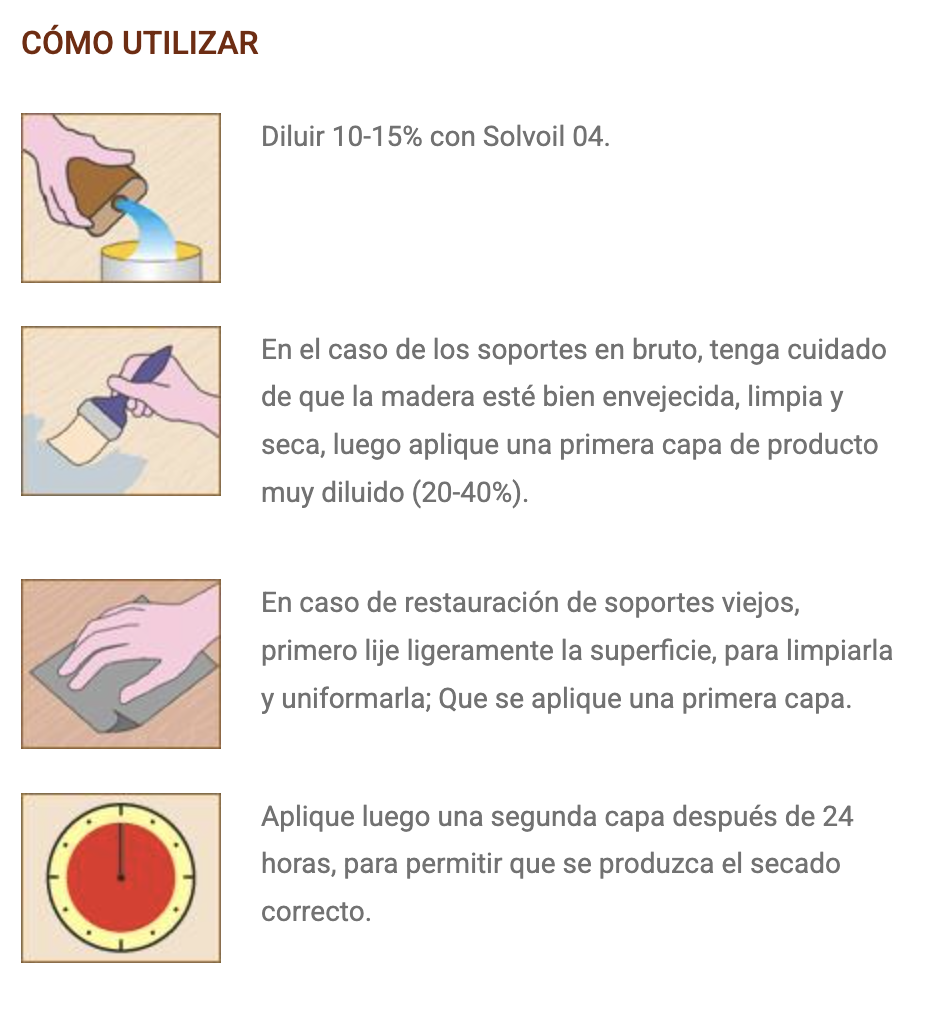 CÓMO UTILIZAR

Diluir 10-15% con Solvoil 04.

En el caso de los soportes en bruto, tenga cuidado de que la madera esté bien envejecida, limpia y seca, luego aplique una primera capa de producto muy diluido (20-40%).

En caso de restauración de soportes viejos, primero lije ligeramente la superficie, para limpiarla y uniformarla; Que se aplique una primera capa.

Aplique luego una segunda capa después de 24 horas, para permitir que se produzca el secado correcto.