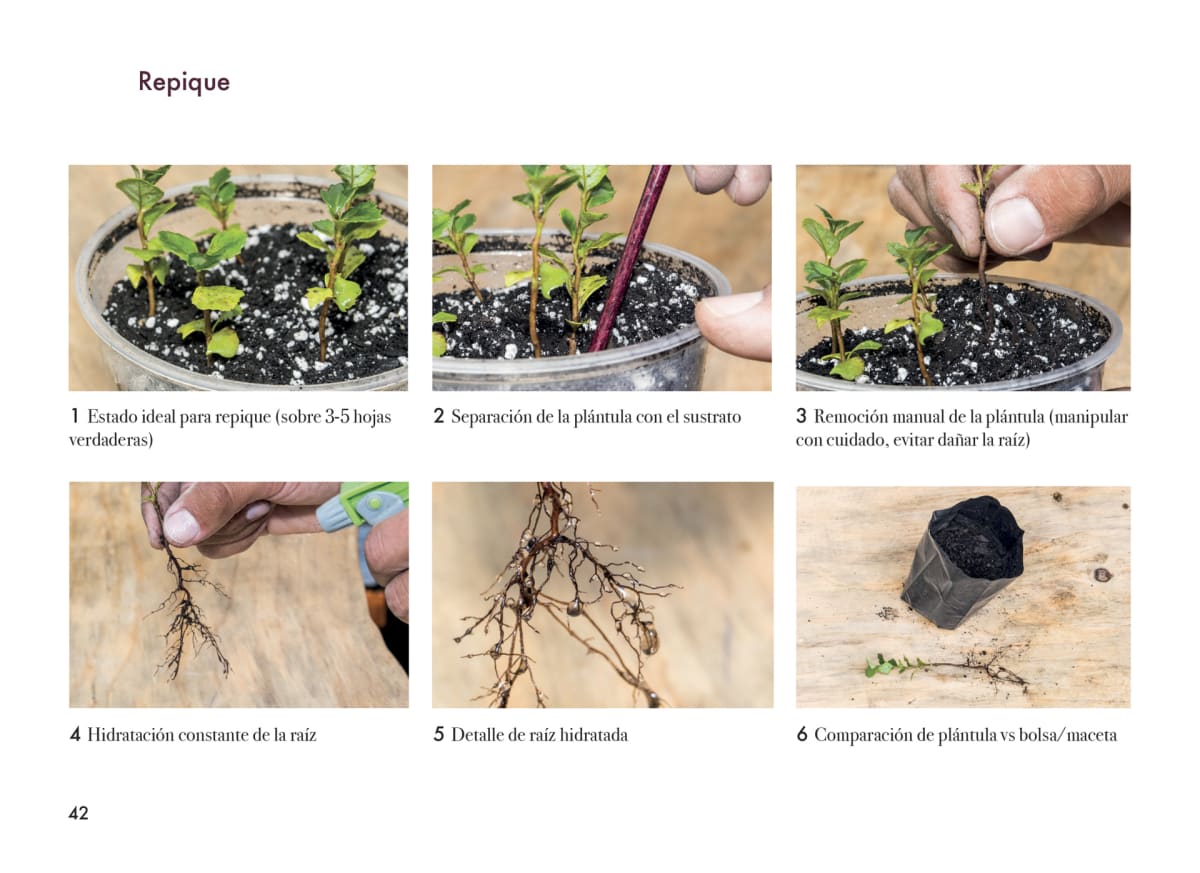 Repique

1 Estado ideal para repique (sobre 3-5 hojas verdaderas)

2 Separación de la plántula con el sustrato

3 Remoción manual de la plántula (manipular con cuidado, evitar dañar la raíz)

4 Hidratación constante de la raíz

5 Detalle de raíz hidratada

6 Comparación de plántula vs bolsa/maceta

42