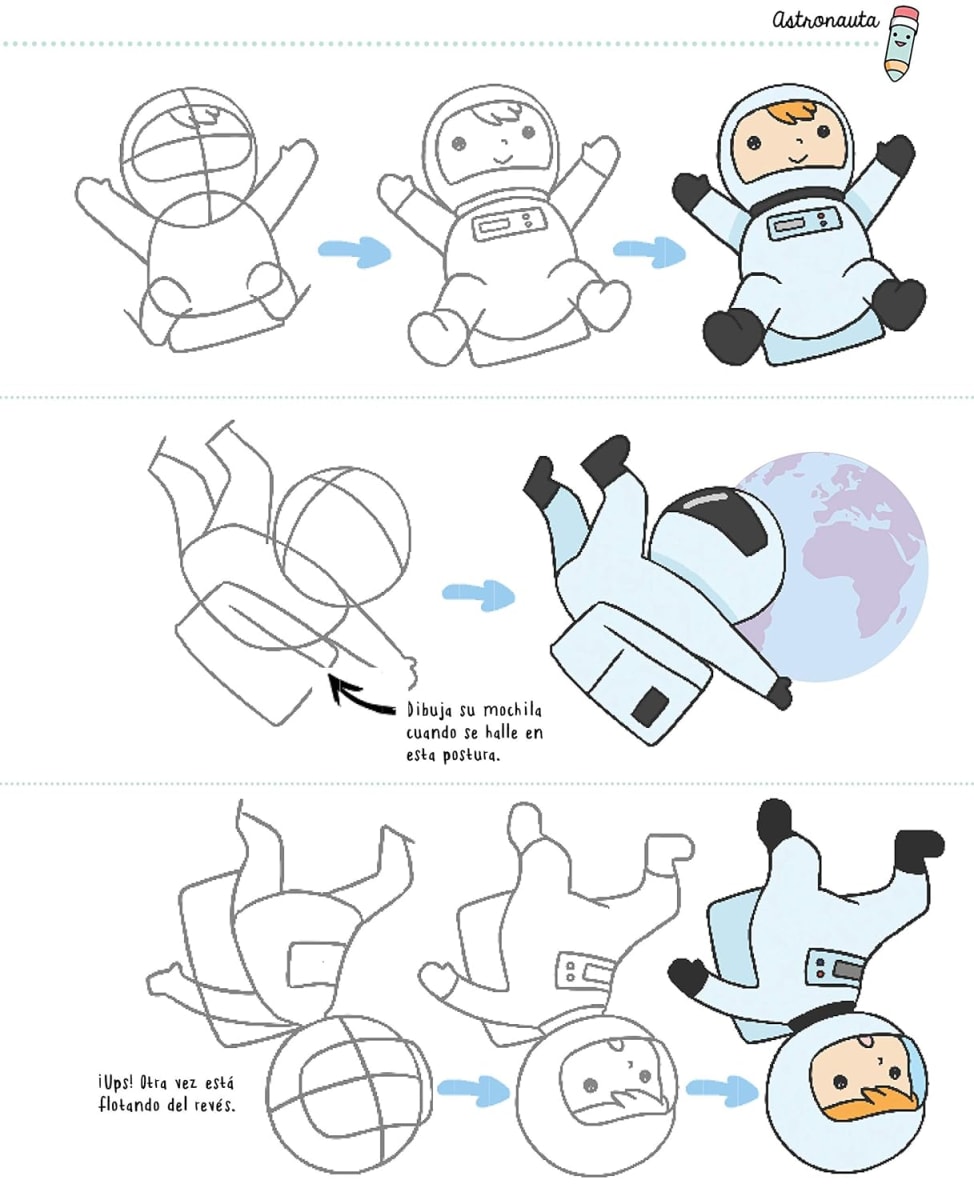 Astronauta

Dibuja su mochila cuando se halle en esta postura.

¡Ups! Otra vez está flotando del revés.