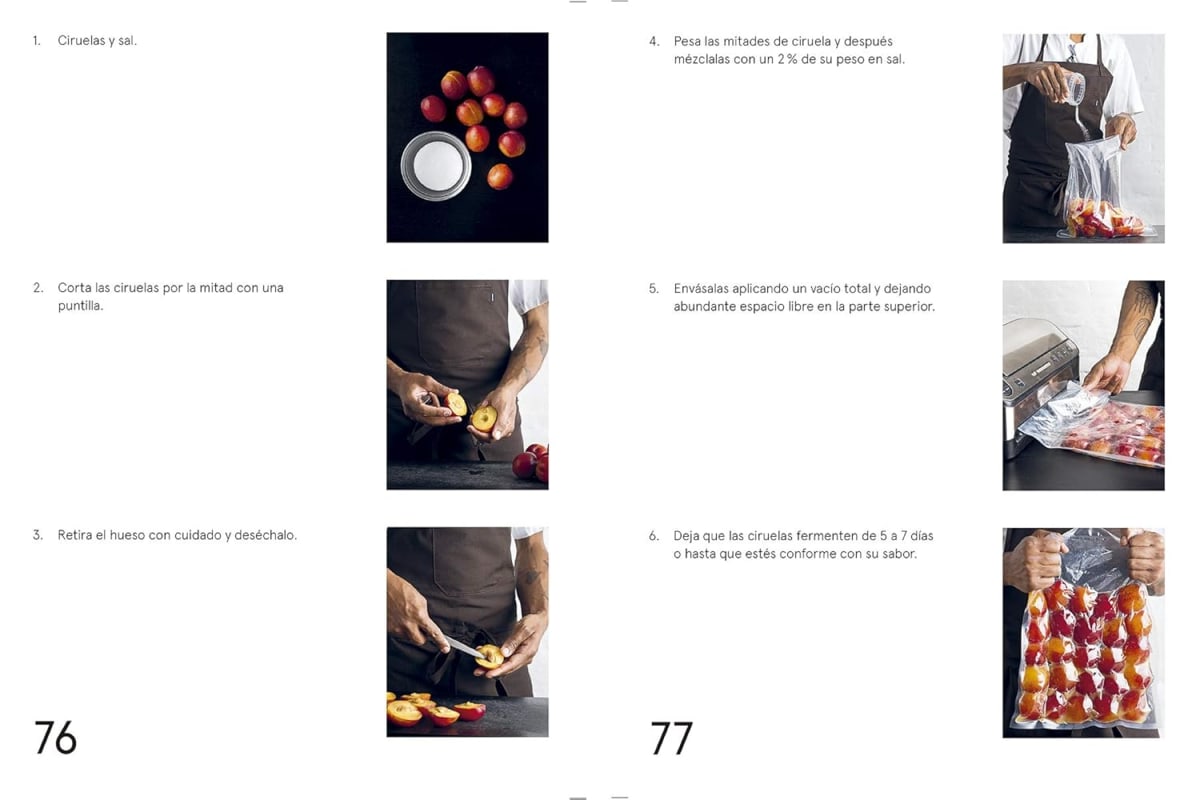 1. Ciruelas y sal.

2. Corta las ciruelas por la mitad con una puntilla.

3. Retira el hueso con cuidado y deséchalo.

76

4. Pesa las mitades de ciruela y después mézclalas con un 2 % de su peso en sal.

5. Envásalas aplicando un vacío total y dejando abundante espacio libre en la parte superior.

6. Deja que las ciruelas fermenten de 5 a 7 días o hasta que estés conforme con su sabor.

77