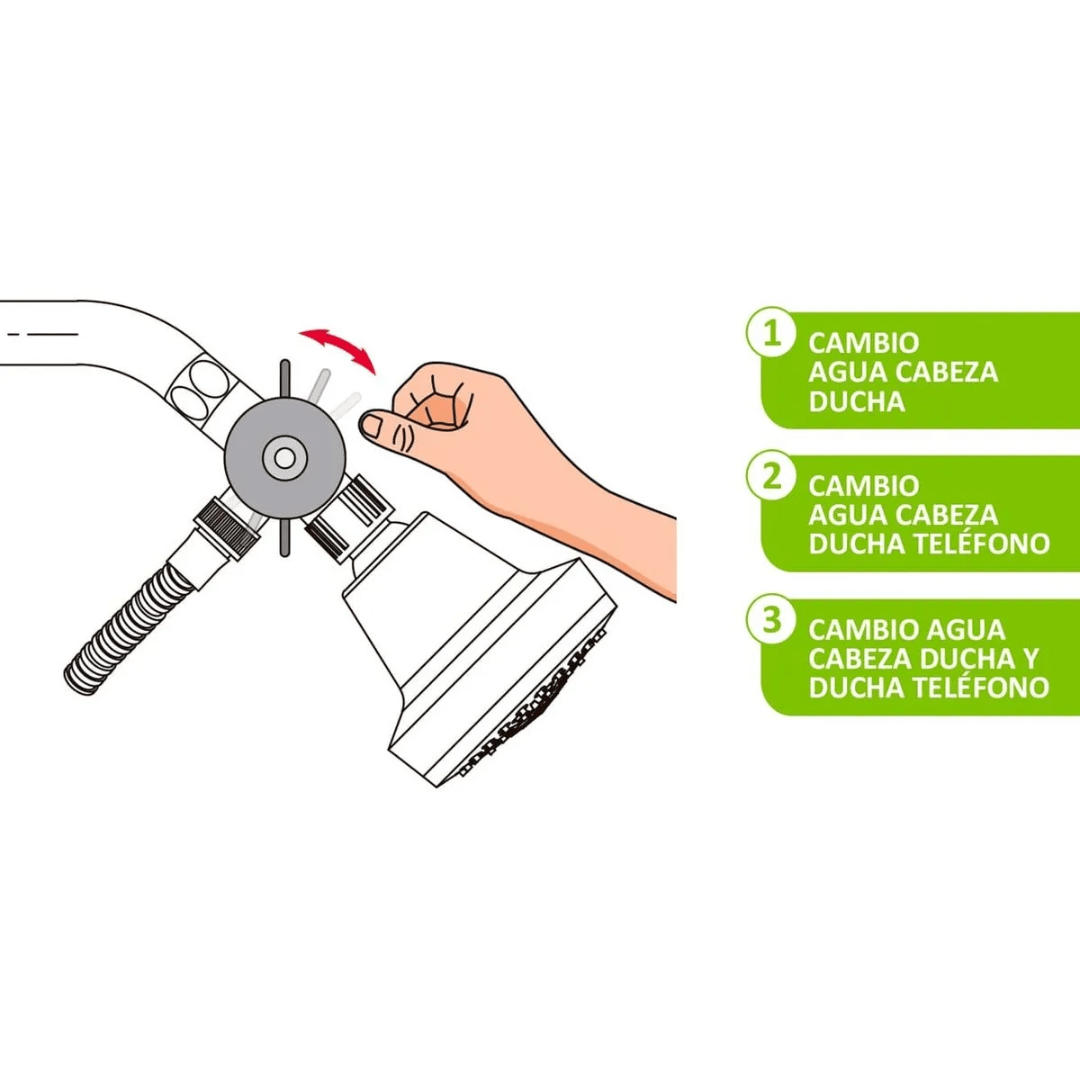 1 CAMBIO AGUA CABEZA DUCHA

2 CAMBIO AGUA CABEZA DUCHA TELÉFONO

3 CAMBIO AGUA CABEZA DUCHA Y DUCHA TELÉFONO