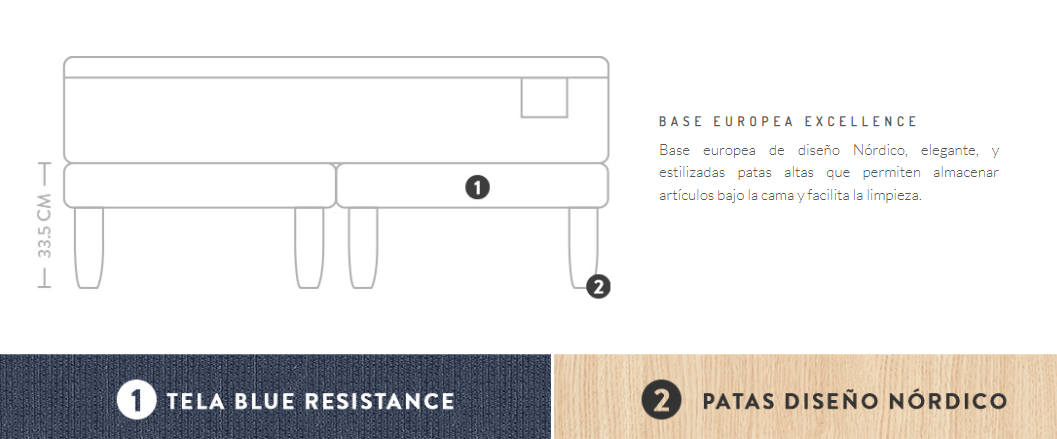 33.5 CM

1

2

BASE EUROPEA EXCELLENCE

Base europea de diseño Nórdico, elegante, y estilizadas patas altas que permiten almacenar artículos bajo la cama y facilita la limpieza.

1 TELA BLUE RESISTANCE

2 PATAS DISEÑO NÓRDICO