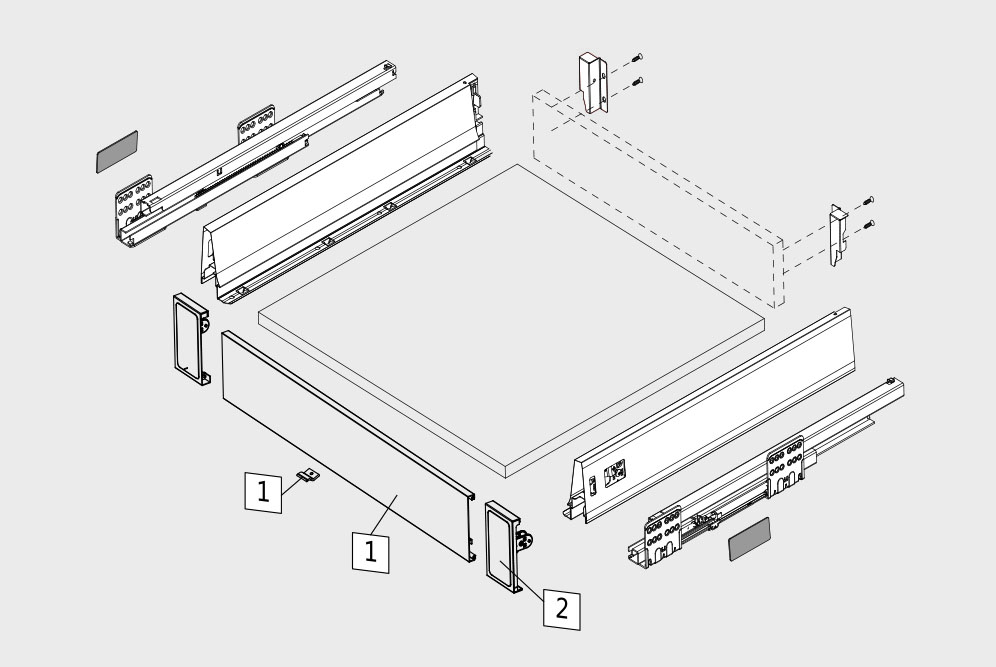 1

1

2