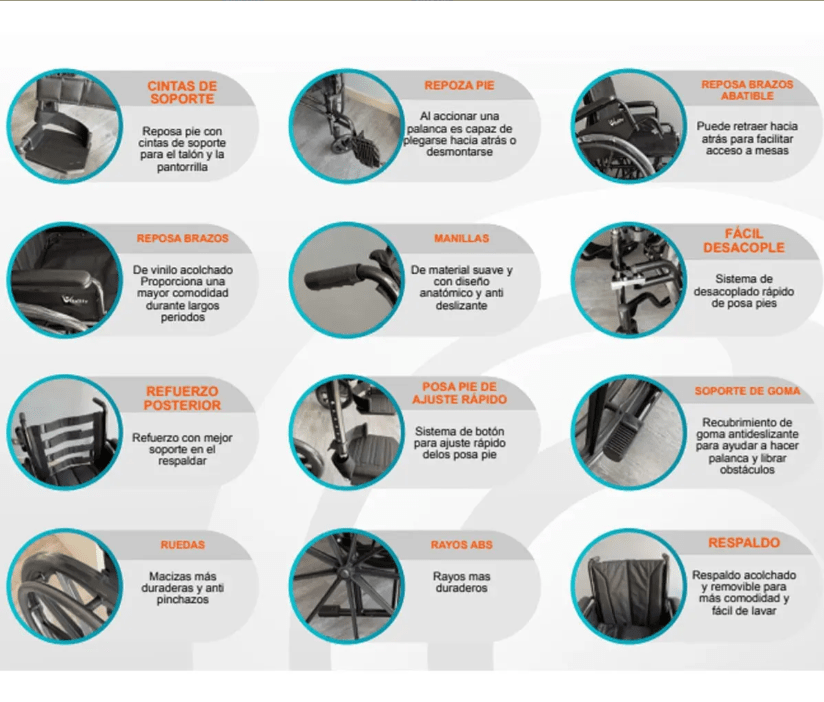 CINTAS DE SOPORTE
Reposa pie con cintas de soporte para el talón y la pantorrilla

REPOZA PIE
Al accionar una palanca es capaz de plegarse hacia atrás o desmontarse

REPOSA BRAZOS ABATIBLE
Puede retraer hacia atrás para facilitar acceso a mesas

REPOSA BRAZOS
De vinilo acolchado Proporciona una mayor comodidad durante largos periodos

MANILLAS
De material suave y con diseño anatómico y anti deslizante

FÁCIL DESACOPLE
Sistema de desacoplado rápido de posa pies

REFUERZO POSTERIOR
Refuerzo con mejor soporte en el respaldar

POSA PIE DE AJUSTE RÁPIDO
Sistema de botón para ajuste rápido delos posa pie

SOPORTE DE GOMA
Recubrimiento de goma antideslizante para ayudar a hacer palanca y librar obstáculos

RUEDAS
Macizas más duraderas y anti pinchazos

RAYOS ABS
Rayos mas duraderos

RESPALDO
Respaldo acolchado y removible para más comodidad y fácil de lavar