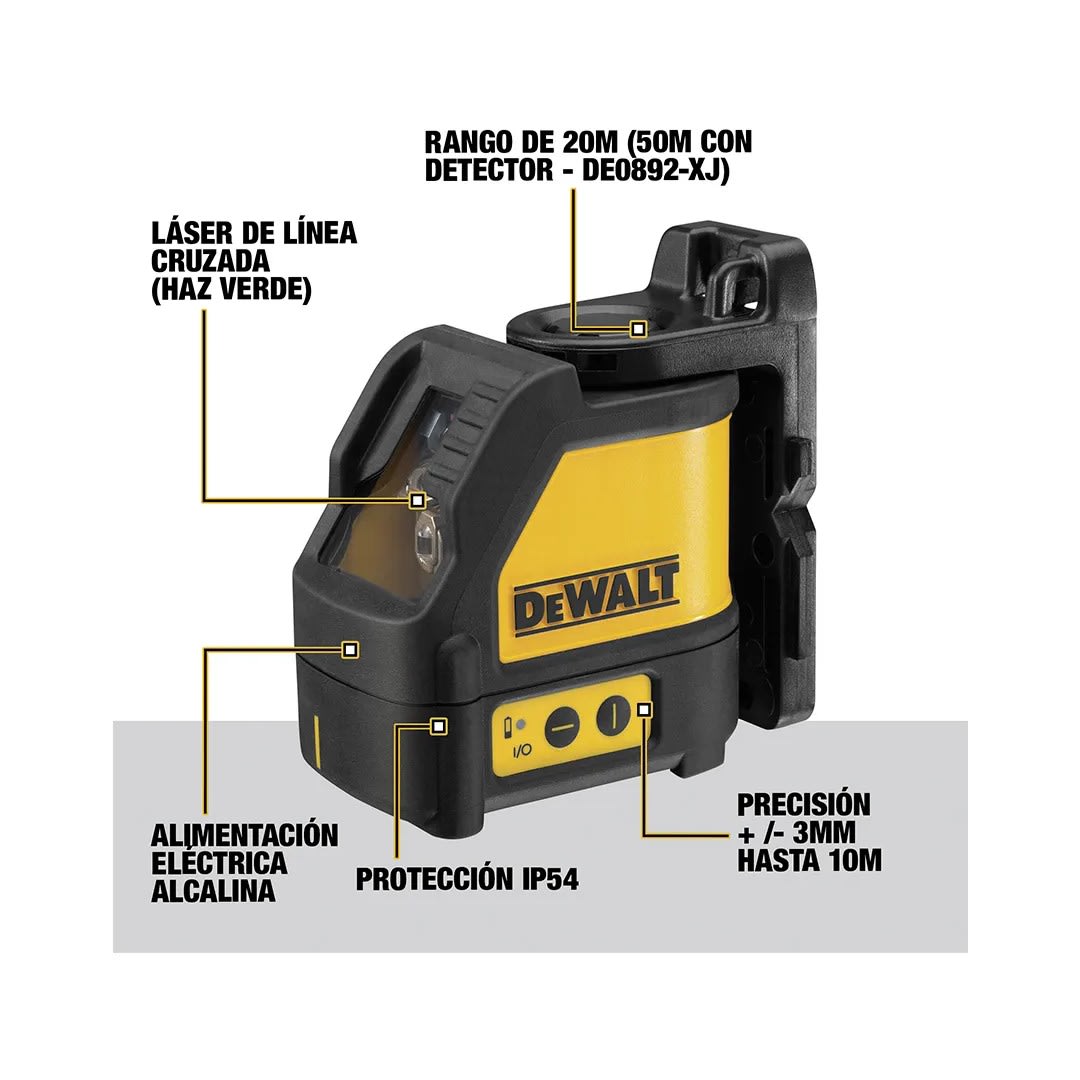 RANGO DE 20M (50M CON DETECTOR - DE0892-XJ)

LÁSER DE LÍNEA CRUZADA (HAZ VERDE)

DEWALT

I/O

ALIMENTACIÓN ELÉCTRICA ALCALINA

PROTECCIÓN IP54

PRECISIÓN + /- 3MM HASTA 10M