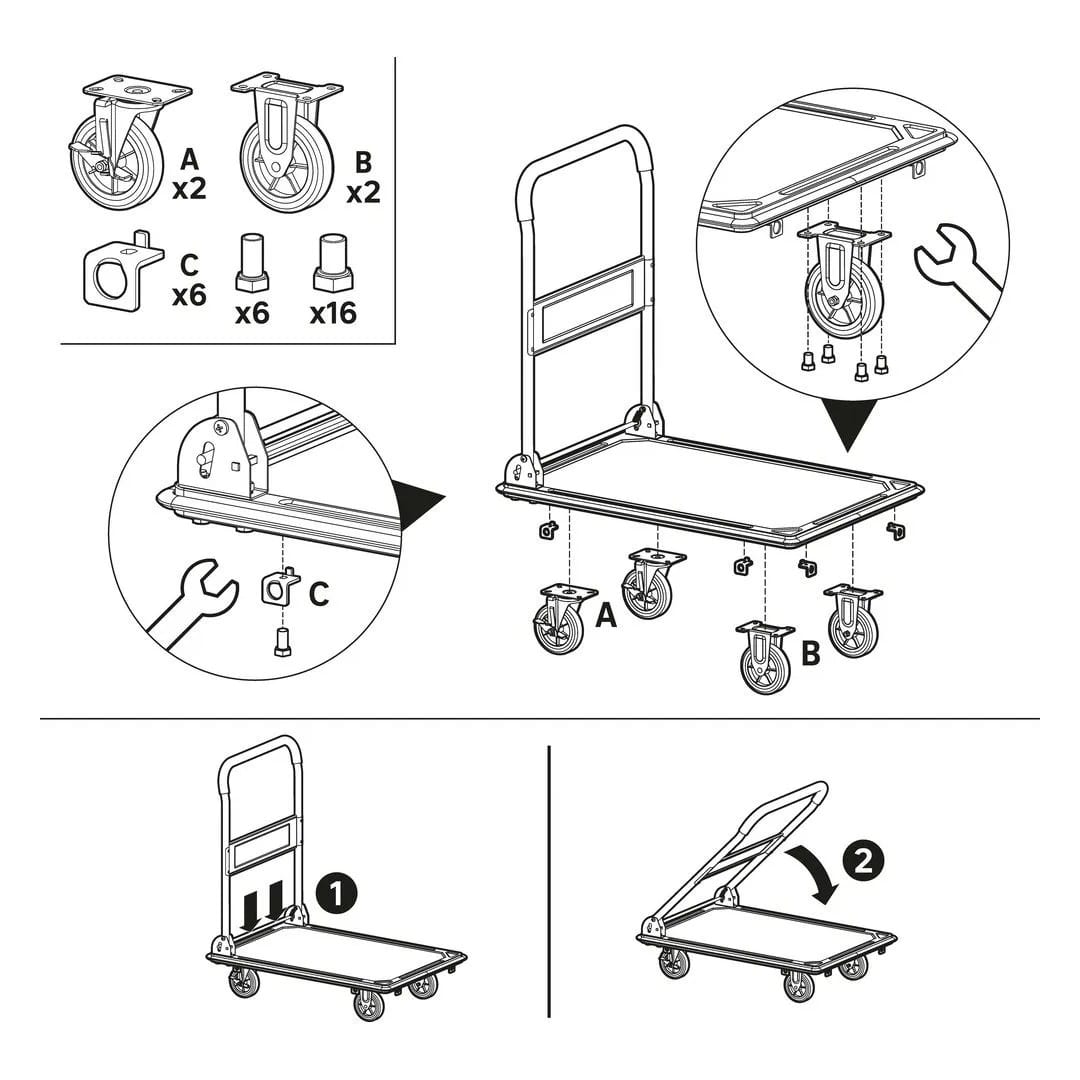 A
x2

B
x2

C
x6

x6

x16

C

A

B

1

2