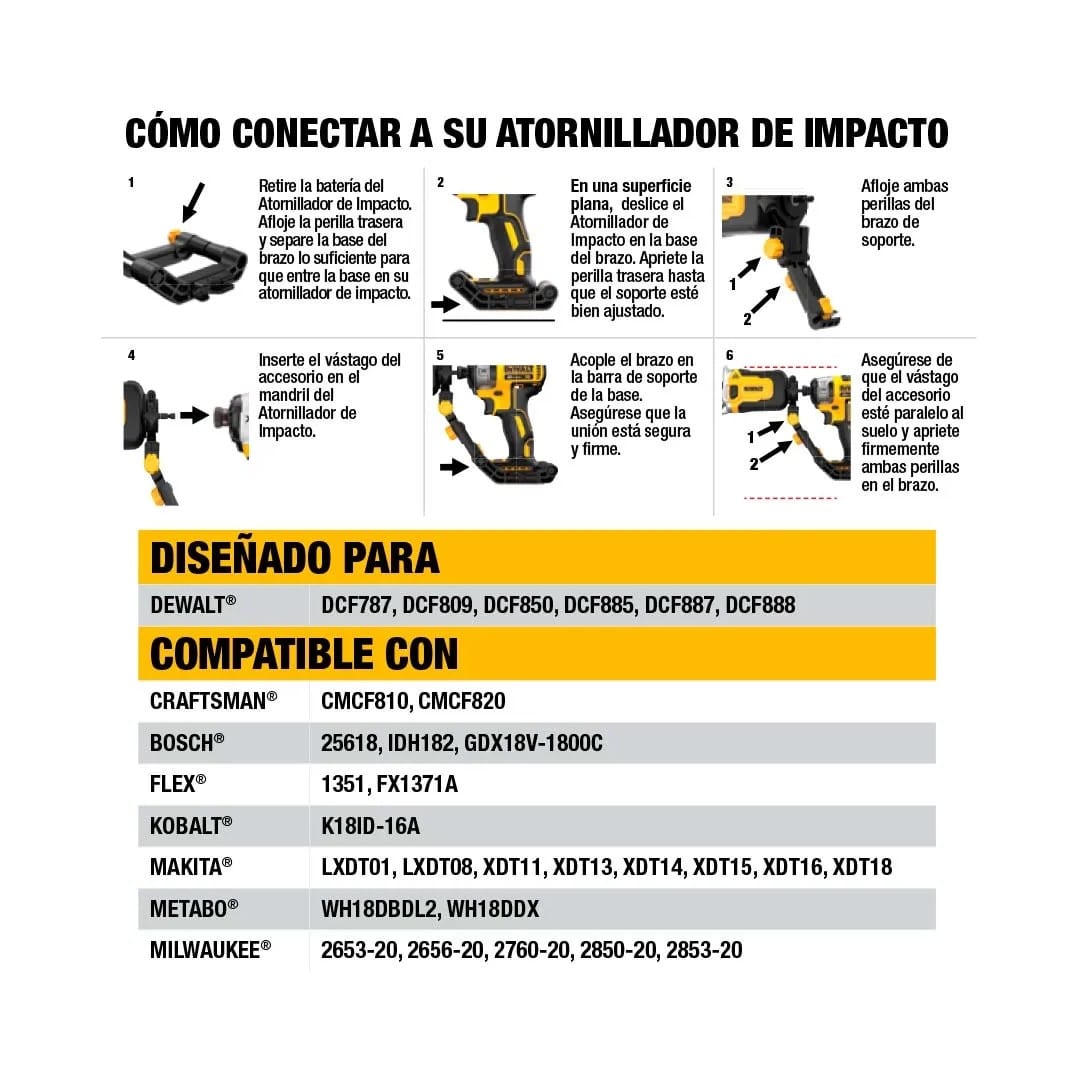 CÓMO CONECTAR A SU ATORNILLADOR DE IMPACTO

1

Retire la batería del Atornillador de Impacto. Afloje la perilla trasera y separe la base del brazo lo suficiente para que entre la base en su atornillador de impacto.

2

En una superficie plana, deslice el Atornillador de Impacto en la base del brazo. Apriete la perilla trasera hasta que el soporte esté bien ajustado.

3

1

2

Afloje ambas perillas del brazo de soporte.

4

Inserte el vástago del accesorio en el mandril del Atornillador de Impacto.

5

DEWALT

Acople el brazo en la barra de soporte de la base. Asegúrese que la unión está segura y firme.

6

DEWALT

1

2

Asegúrese de que el vástago del accesorio esté paralelo al suelo y apriete firmemente ambas perillas en el brazo.

DISEÑADO PARA

| DEWALT® | DCF787, DCF809, DCF850, DCF885, DCF887, DCF888 |
|---|---|

COMPATIBLE CON

| CRAFTSMAN® | CMCF810, CMCF820 |
|---|---|
| BOSCH® | 25618, IDH182, GDX18V-1800C |
| FLEX® | 1351, FX1371A |
| KOBALT® | K18ID-16A |
| MAKITA® | LXDT01, LXDT08, XDT11, XDT13, XDT14, XDT15, XDT16, XDT18 |
| METABO® | WH18DBDL2, WH18DDX |
| MILWAUKEE® | 2653-20, 2656-20, 2760-20, 2850-20, 2853-20 |