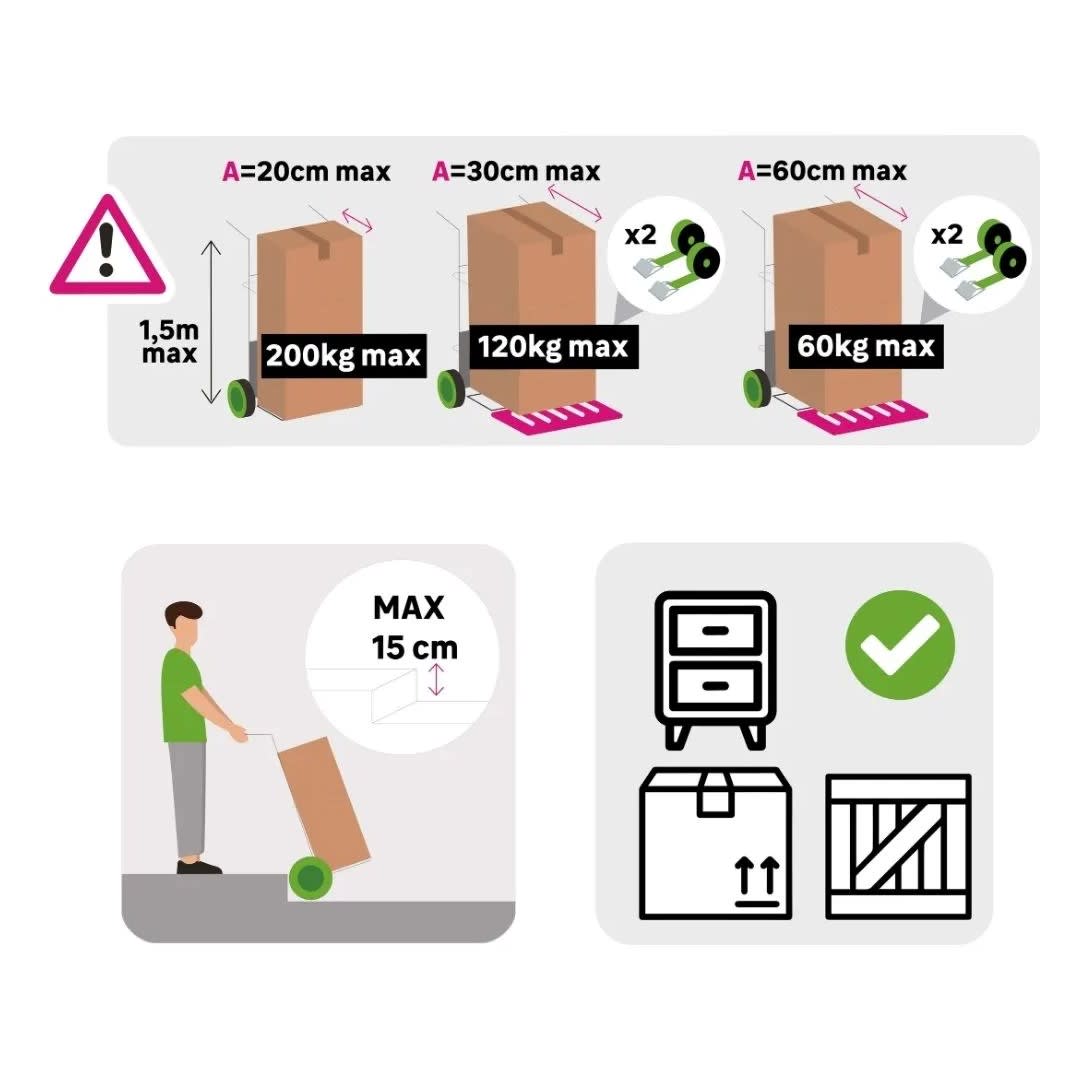 A=20cm max
1,5m max
200kg max

A=30cm max
x2
120kg max

A=60cm max
x2
60kg max

MAX 15 cm