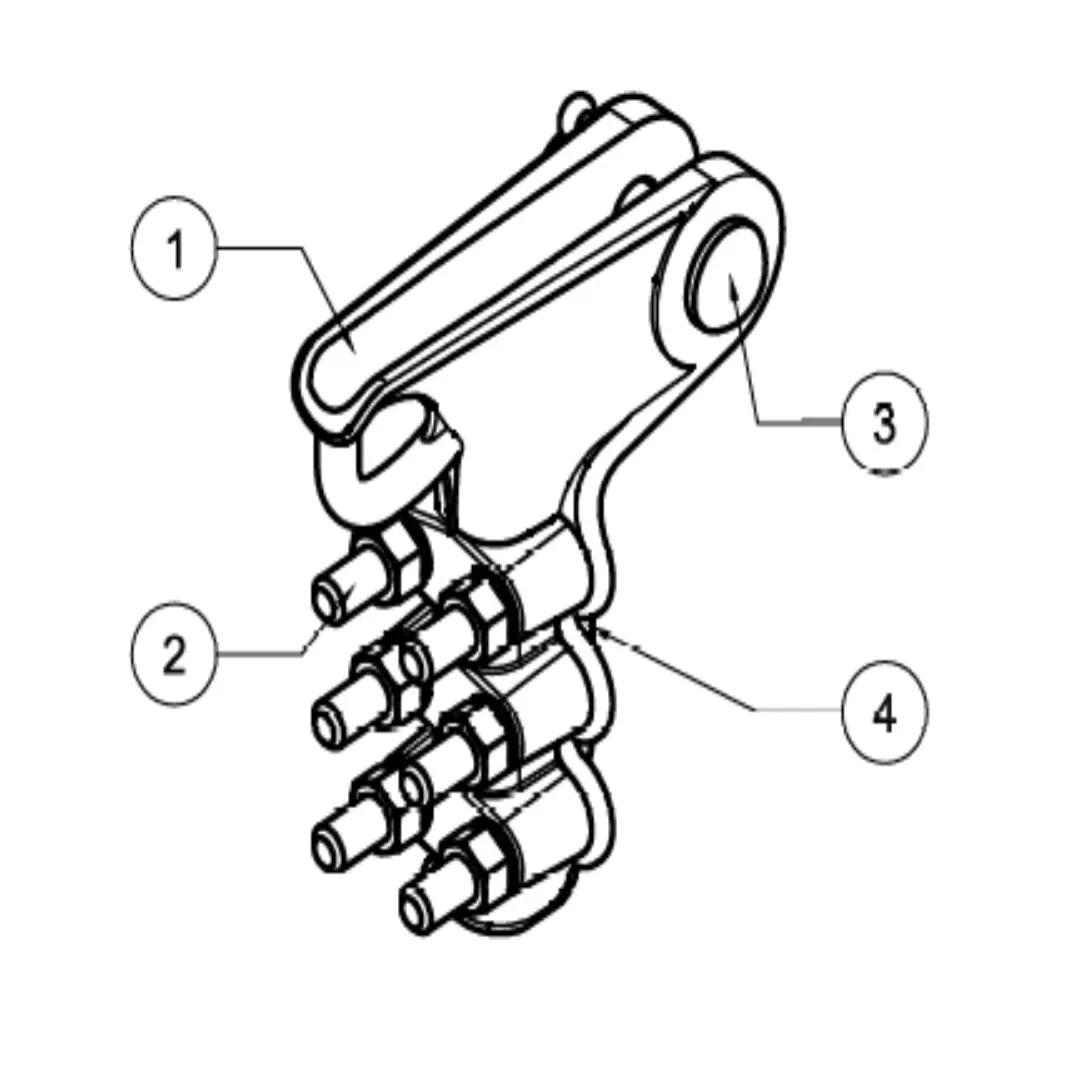 1
3
2
4