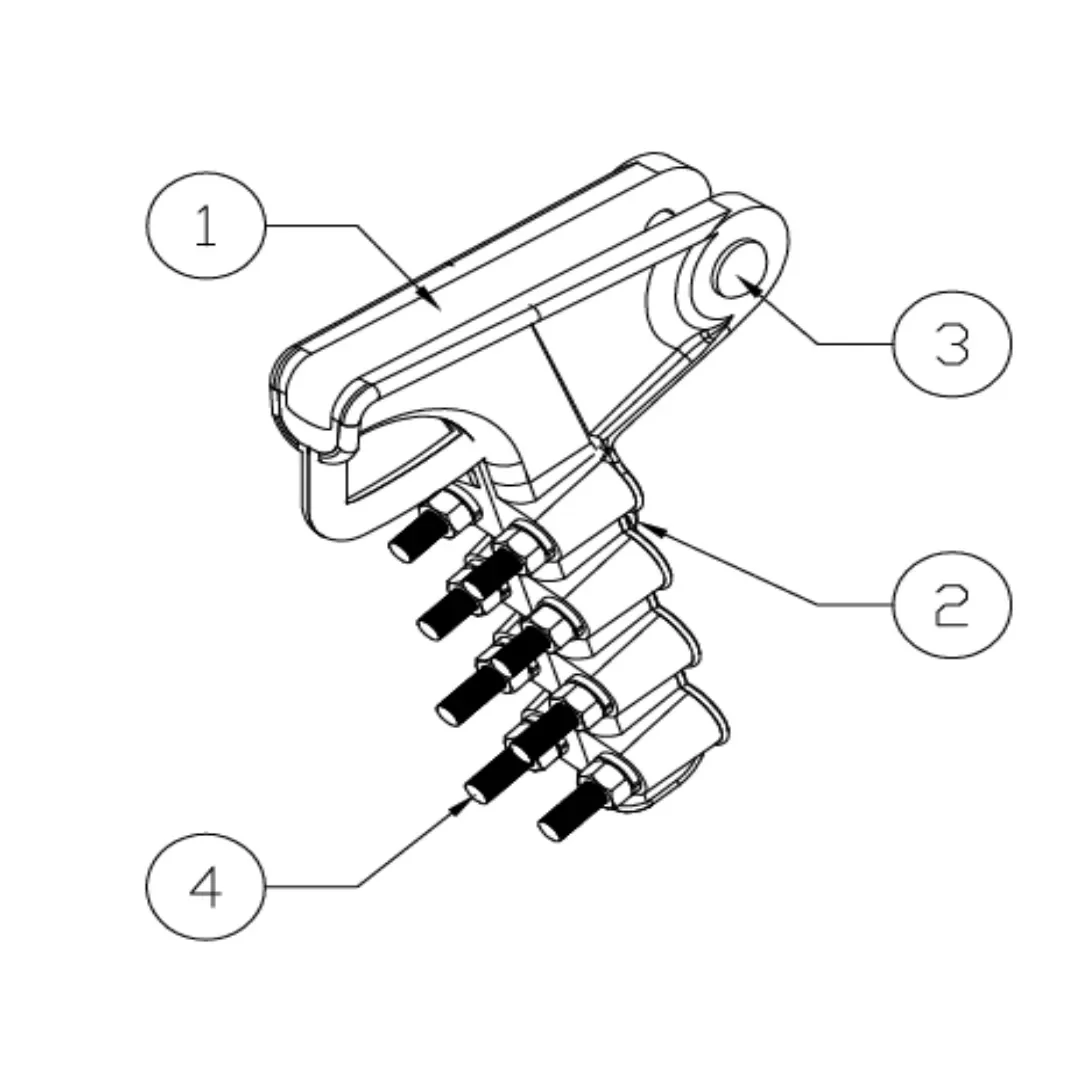 1
3
2
4