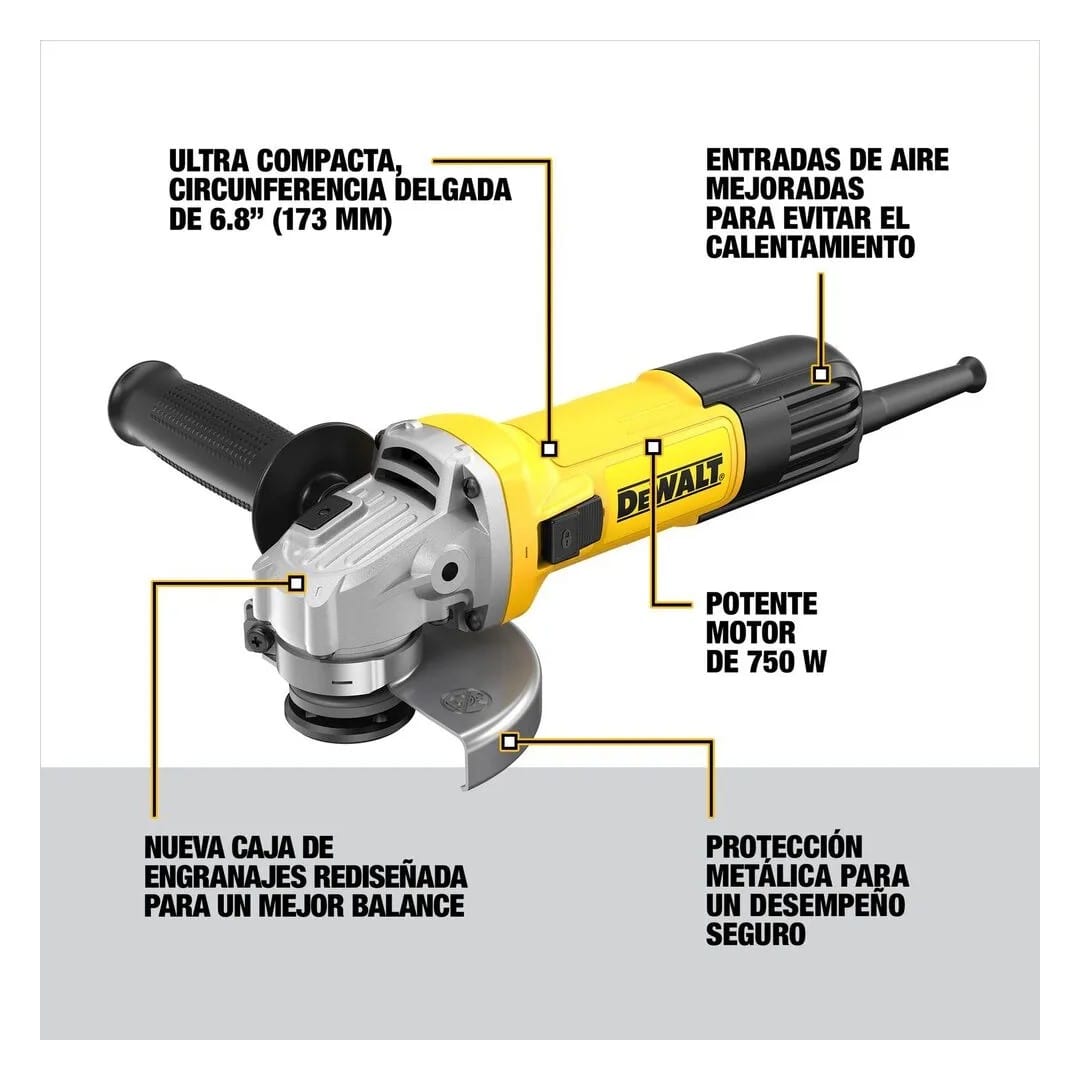 ULTRA COMPACTA, CIRCUNFERENCIA DELGADA DE 6.8” (173 MM)

ENTRADAS DE AIRE MEJORADAS PARA EVITAR EL CALENTAMIENTO

DEWALT

POTENTE MOTOR DE 750 W

NUEVA CAJA DE ENGRANAJES REDISEÑADA PARA UN MEJOR BALANCE

PROTECCIÓN METÁLICA PARA UN DESEMPEÑO SEGURO