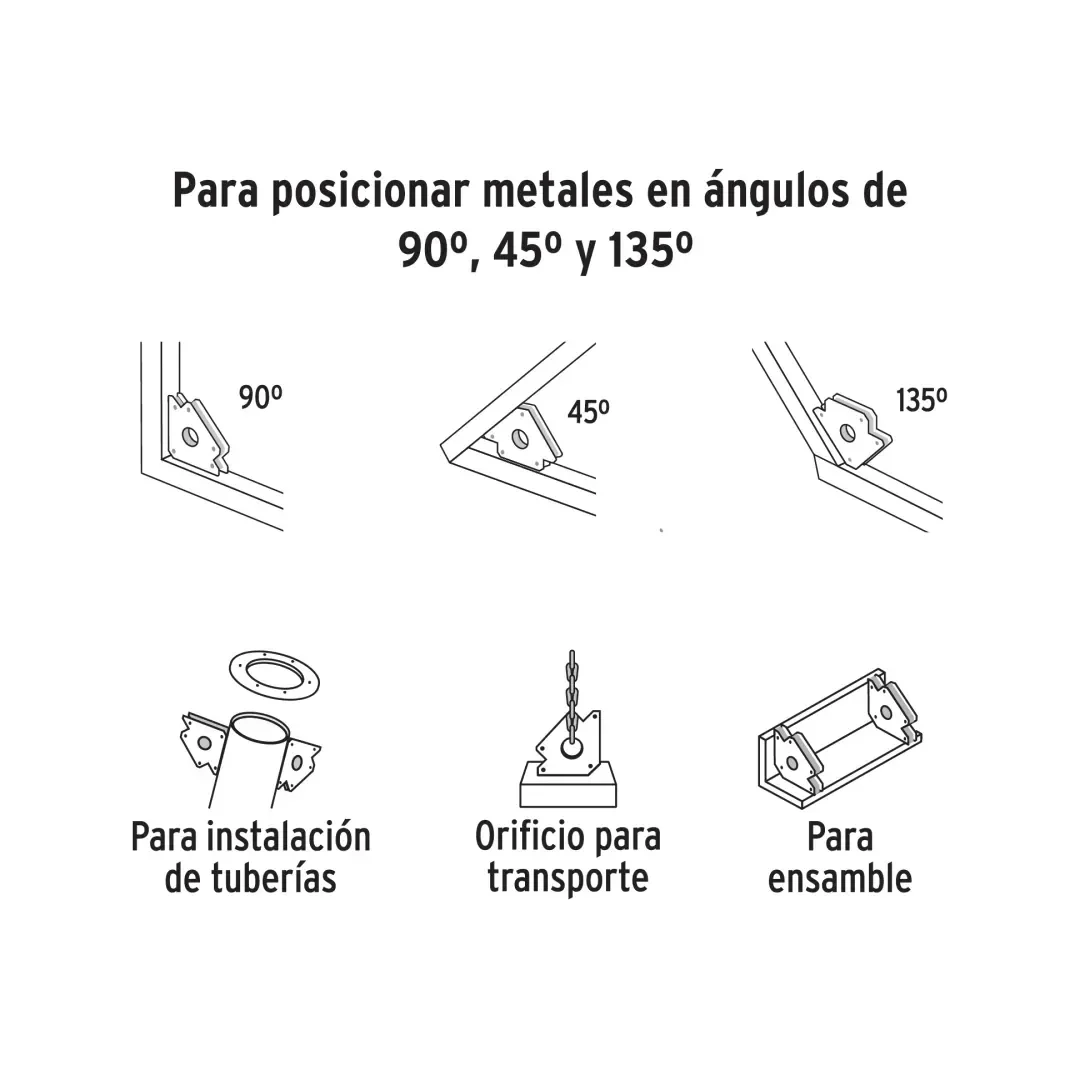 Para posicionar metales en ángulos de 90º, 45º y 135º

90º

45º

135º

Para instalación de tuberías

Orificio para transporte

Para ensamble