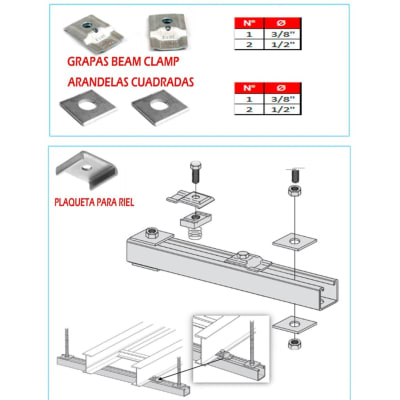 | Nº | Ø |
|---|---|
| 1 | 3/8" |
| 2 | 1/2" |

GRAPAS BEAM CLAMP

ARANDELAS CUADRADAS

| Nº | Ø |
|---|---|
| 1 | 3/8" |
| 2 | 1/2" |

PLAQUETA PARA RIEL