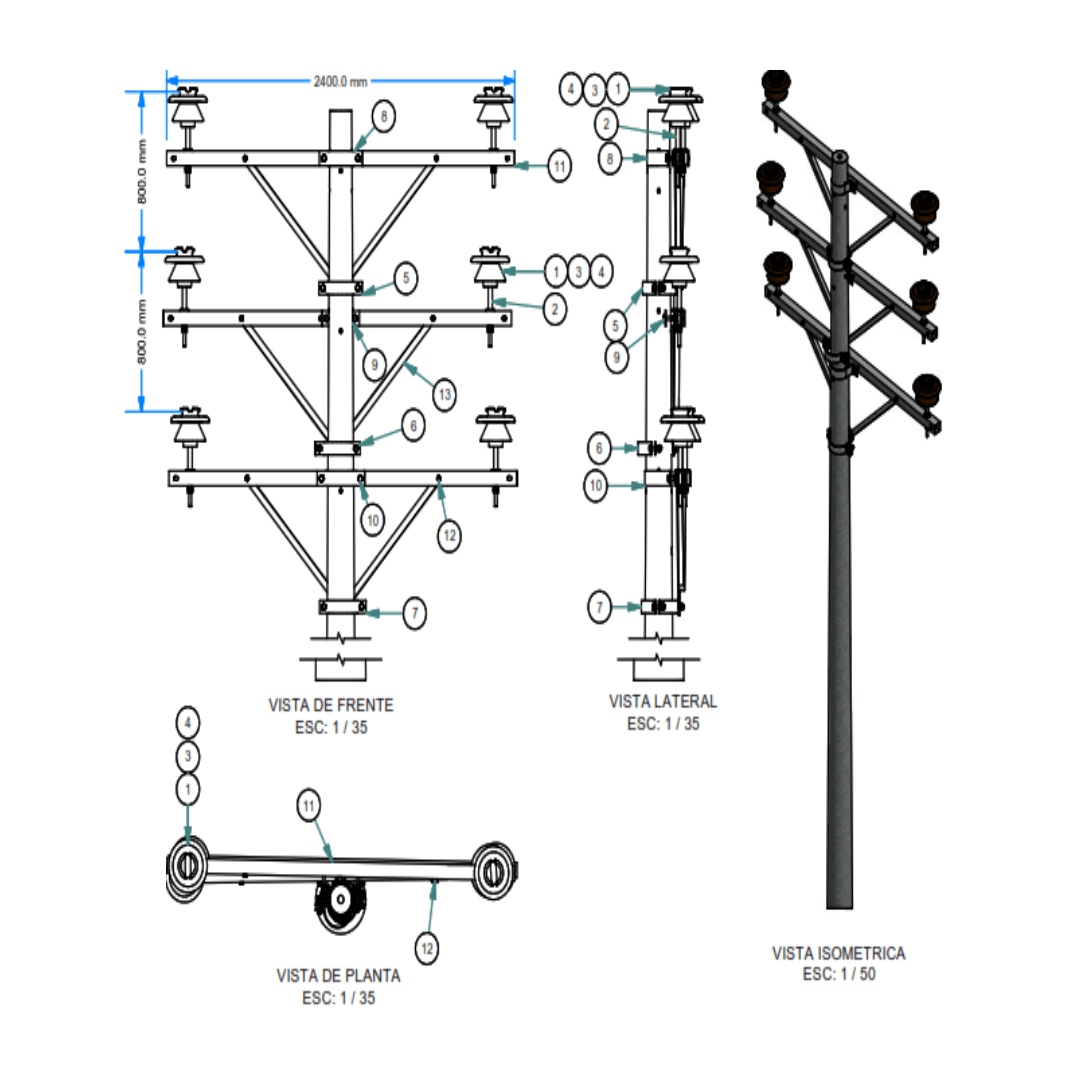 2400.0 mm

800.0 mm

800.0 mm

8

11

5

1 3 4

2

9

13

6

10

12

7

VISTA DE FRENTE
ESC: 1 / 35

4 3 1

2

8

5

9

6

10

7

VISTA LATERAL
ESC: 1 / 35

4

3

1

11

12

VISTA DE PLANTA
ESC: 1 / 35

VISTA ISOMETRICA
ESC: 1 / 50