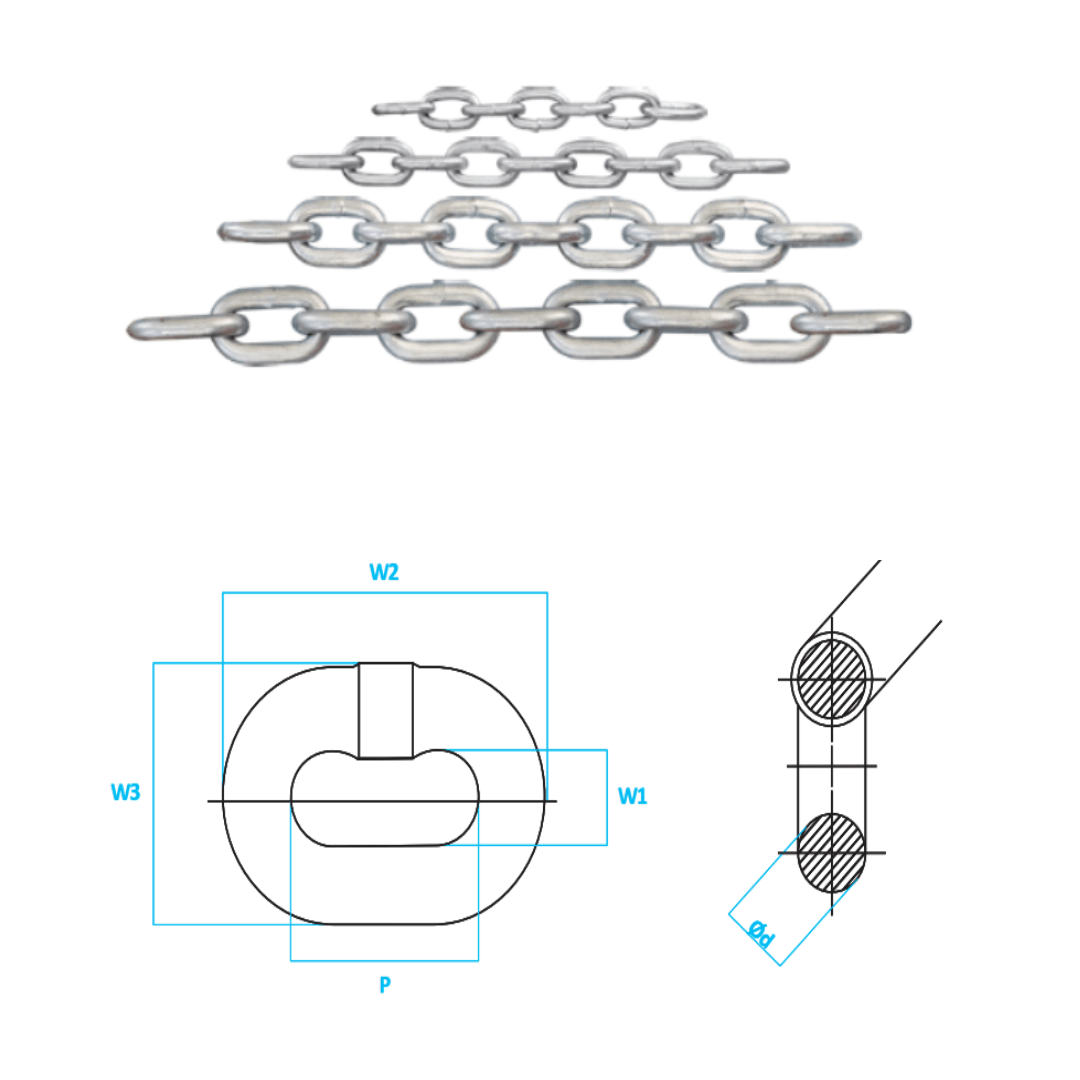 W2

W3

W1

P

Ød