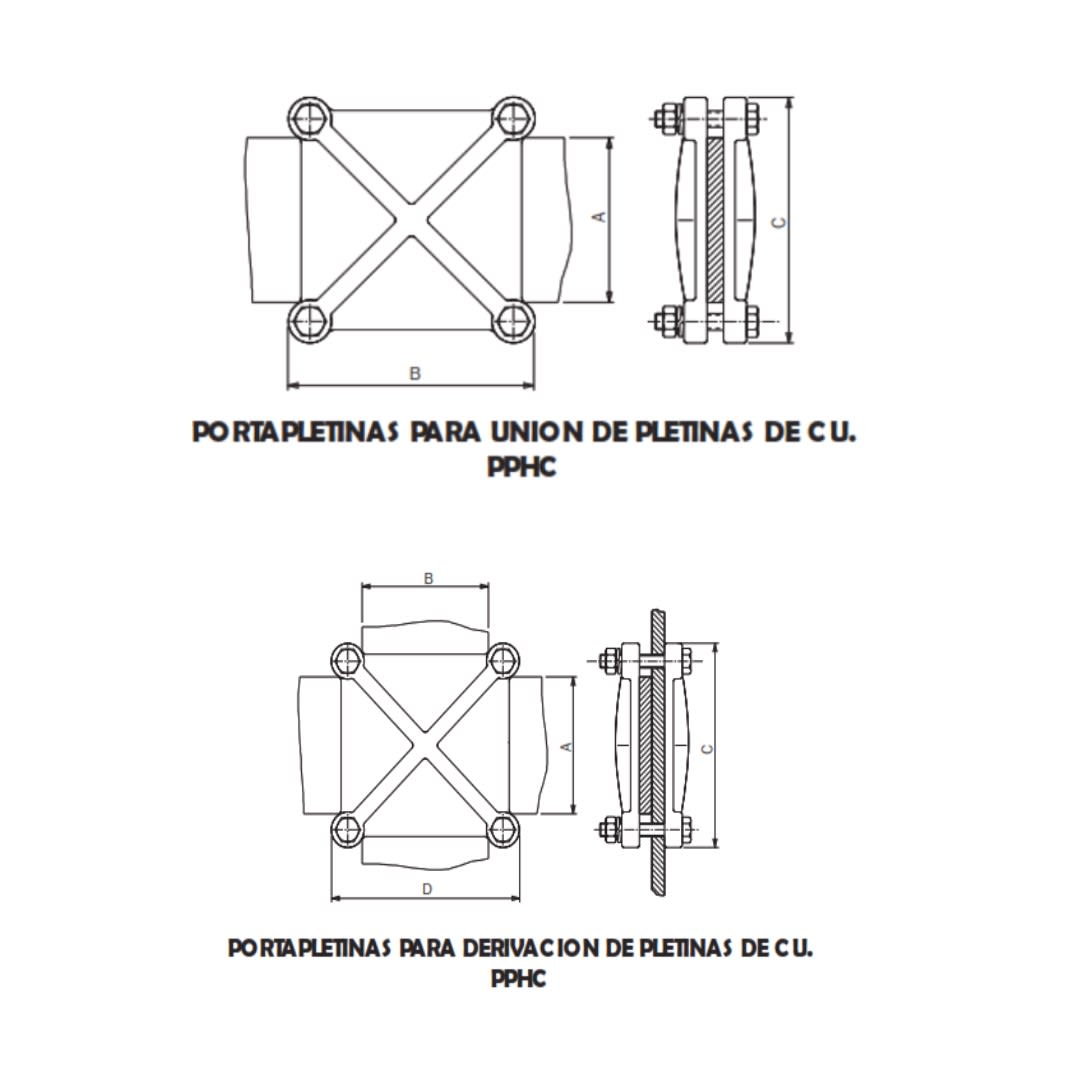 A
C
B

PORTAPLETINAS PARA UNION DE PLETINAS DE CU.
PPHC

B
A
C
D

PORTAPLETINAS PARA DERIVACION DE PLETINAS DE CU.
PPHC