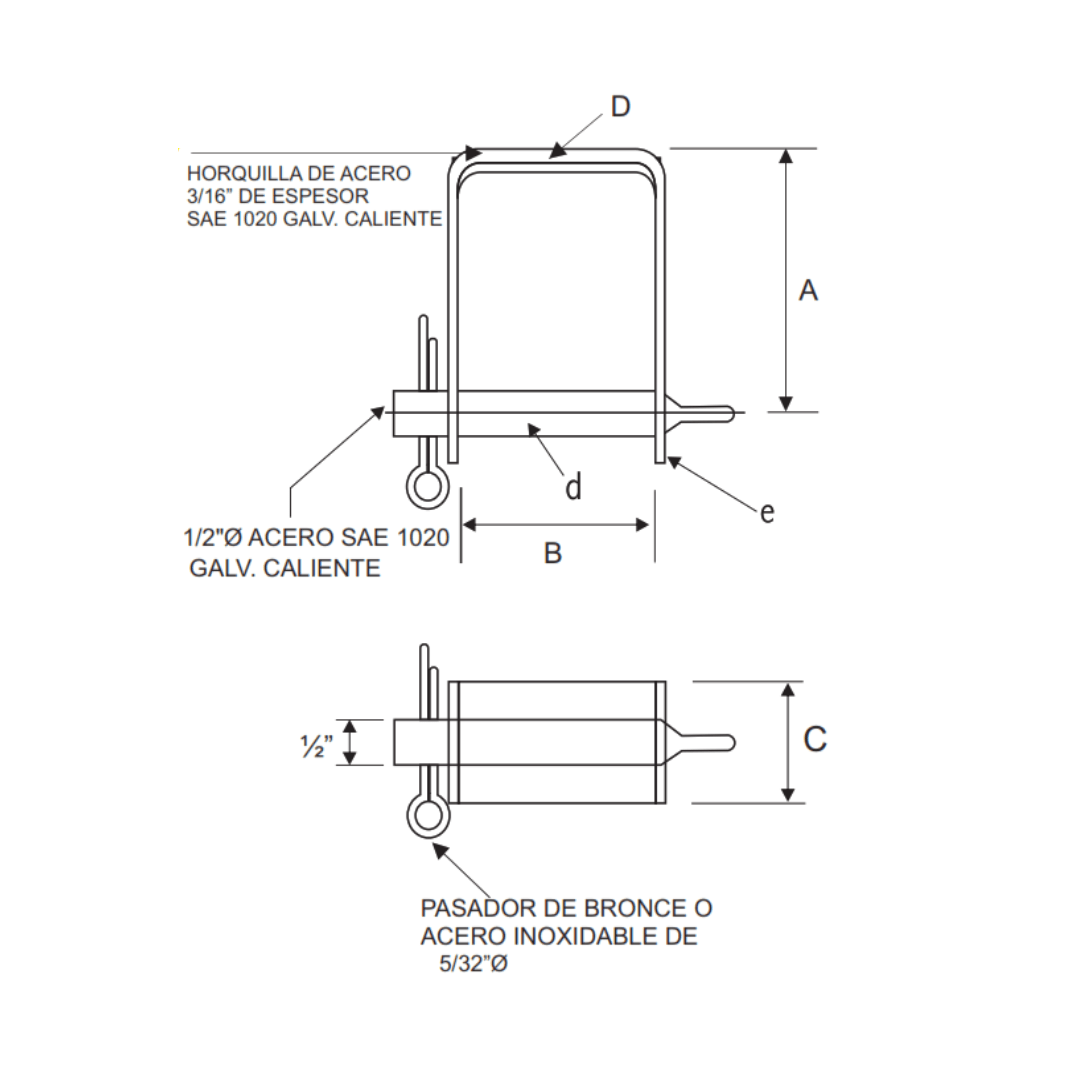 D

HORQUILLA DE ACERO
3/16” DE ESPESOR
SAE 1020 GALV. CALIENTE

A

d

e

1/2"Ø ACERO SAE 1020
GALV. CALIENTE

B

½”

C

PASADOR DE BRONCE O
ACERO INOXIDABLE DE
5/32"Ø