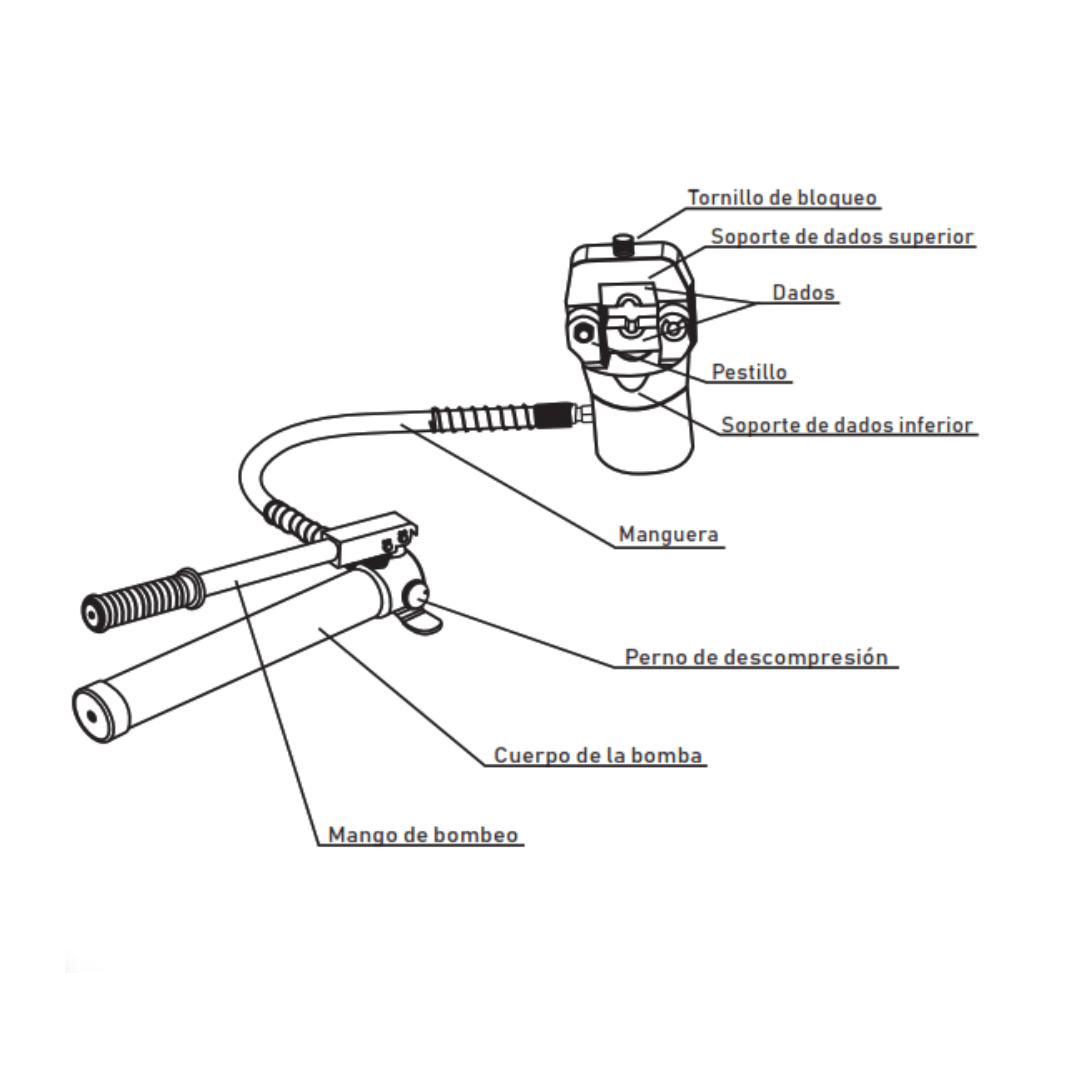 Tornillo de bloqueo
Soporte de dados superior
Dados
Pestillo
Soporte de dados inferior
Manguera
Perno de descompresión
Cuerpo de la bomba
Mango de bombeo