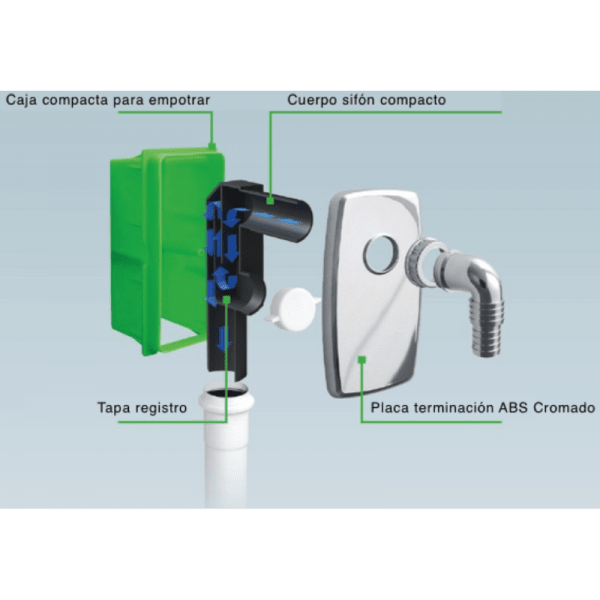 Caja compacta para empotrar

Cuerpo sifón compacto

Tapa registro

Placa terminación ABS Cromado