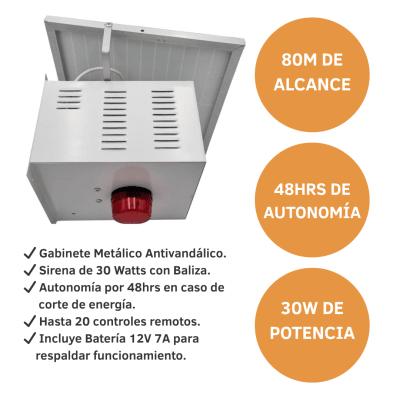 80M DE ALCANCE

48HRS DE AUTONOMÍA

30W DE POTENCIA

✓ Gabinete Metálico Antivandálico.
✓ Sirena de 30 Watts con Baliza.
✓ Autonomía por 48hrs en caso de corte de energía.
✓ Hasta 20 controles remotos.
✓ Incluye Batería 12V 7A para respaldar funcionamiento.