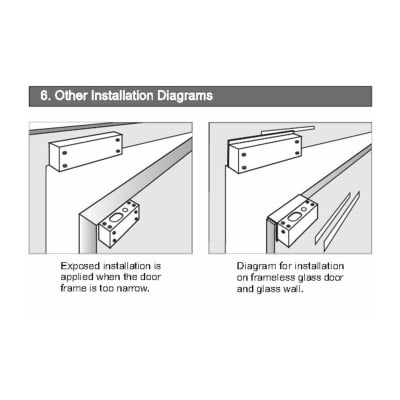 6. Other Installation Diagrams

Exposed installation is applied when the door frame is too narrow.

Diagram for installation on frameless glass door and glass wall.