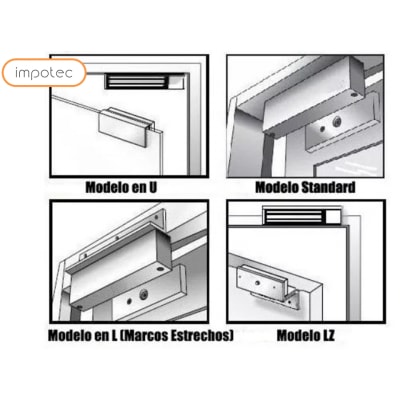 impotec

Modelo en U

Modelo Standard

Modelo en L (Marcos Estrechos)

Modelo LZ