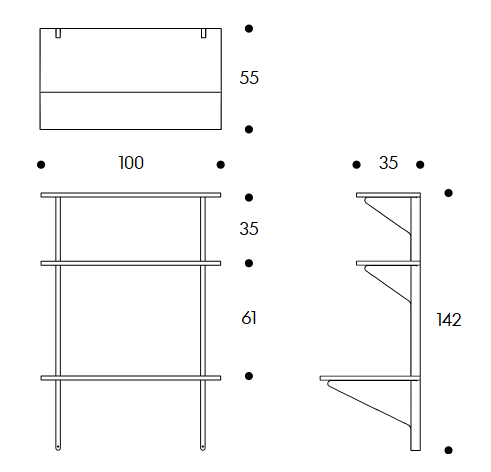 55

100

35

35

61

142