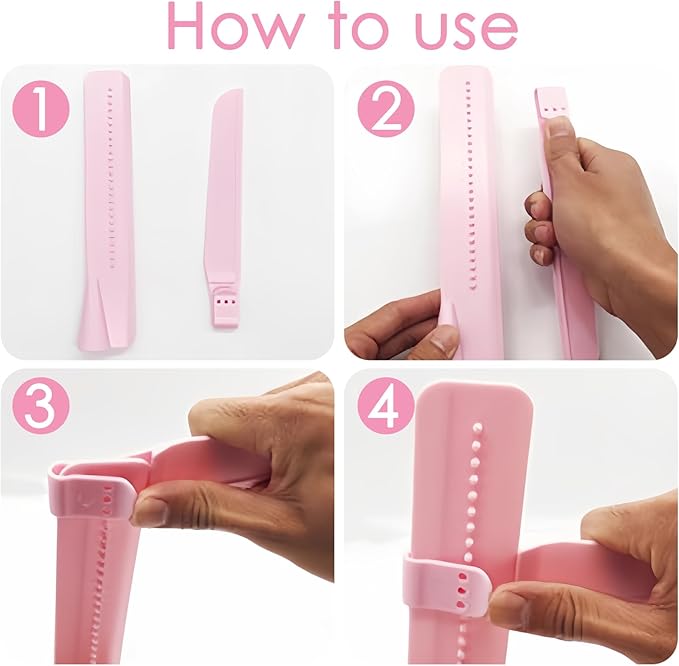 How to use

1

2

3

4